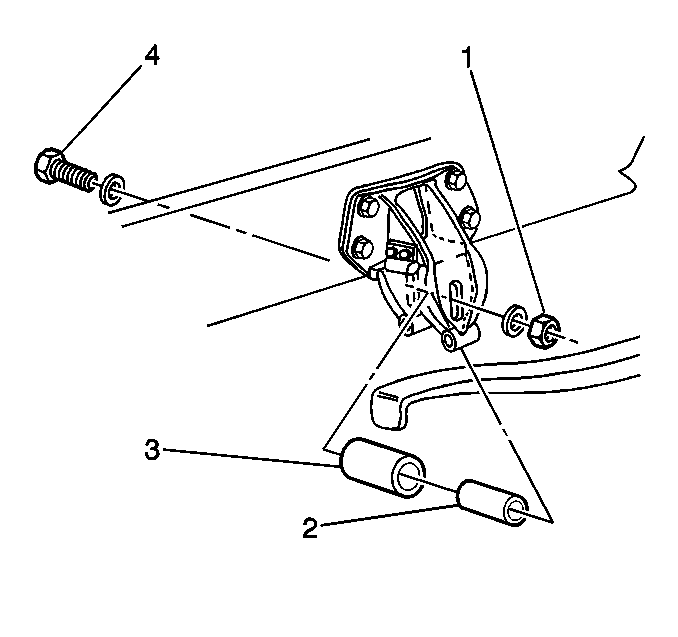 4
1
3
2