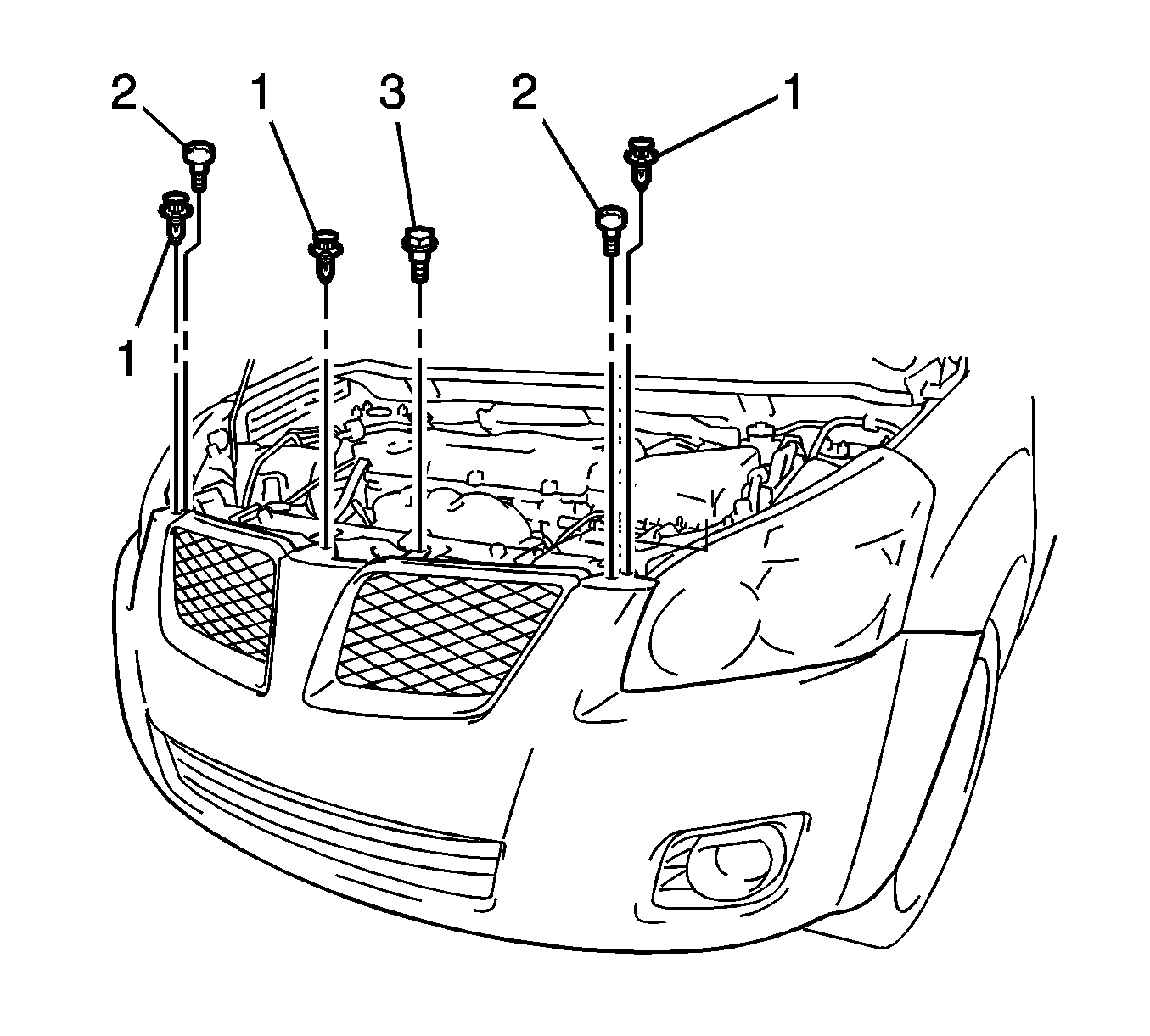 2
1
3
2
1
1