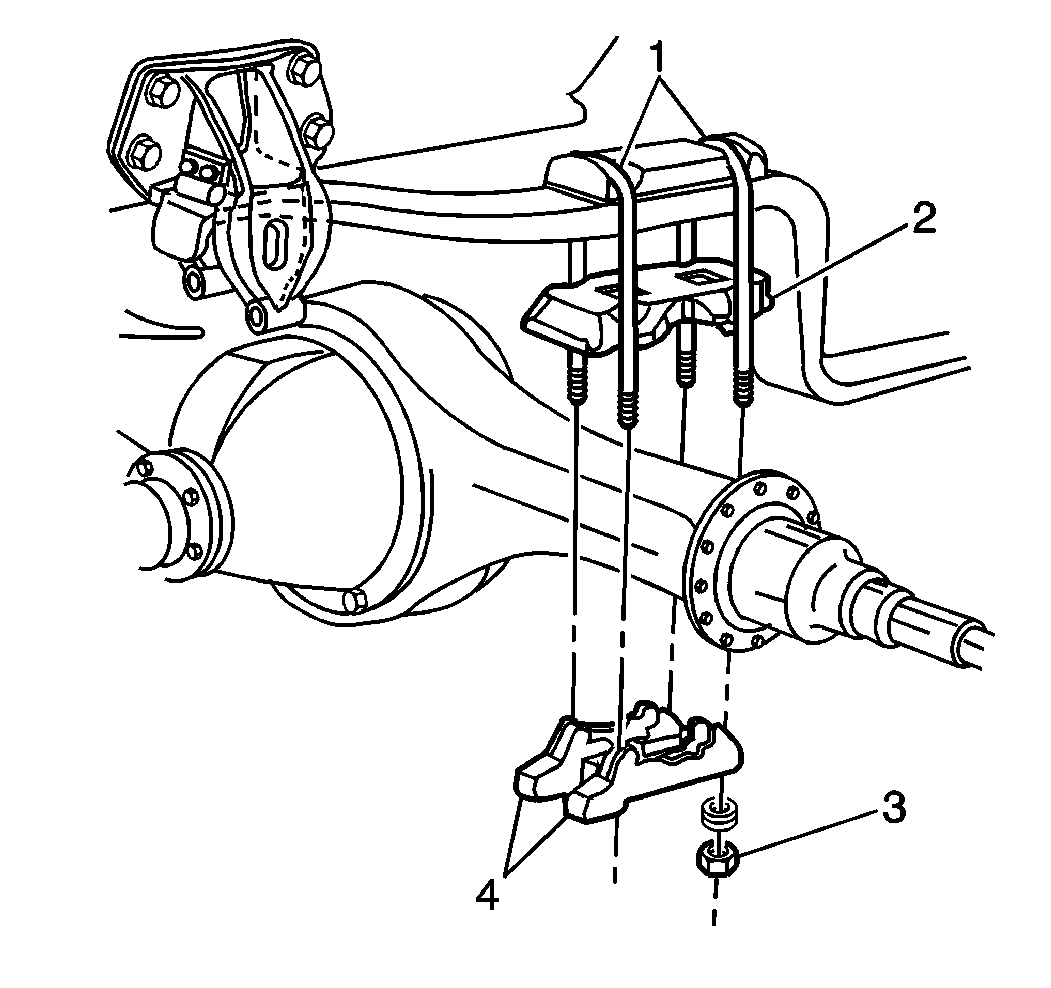 1
2
3
4