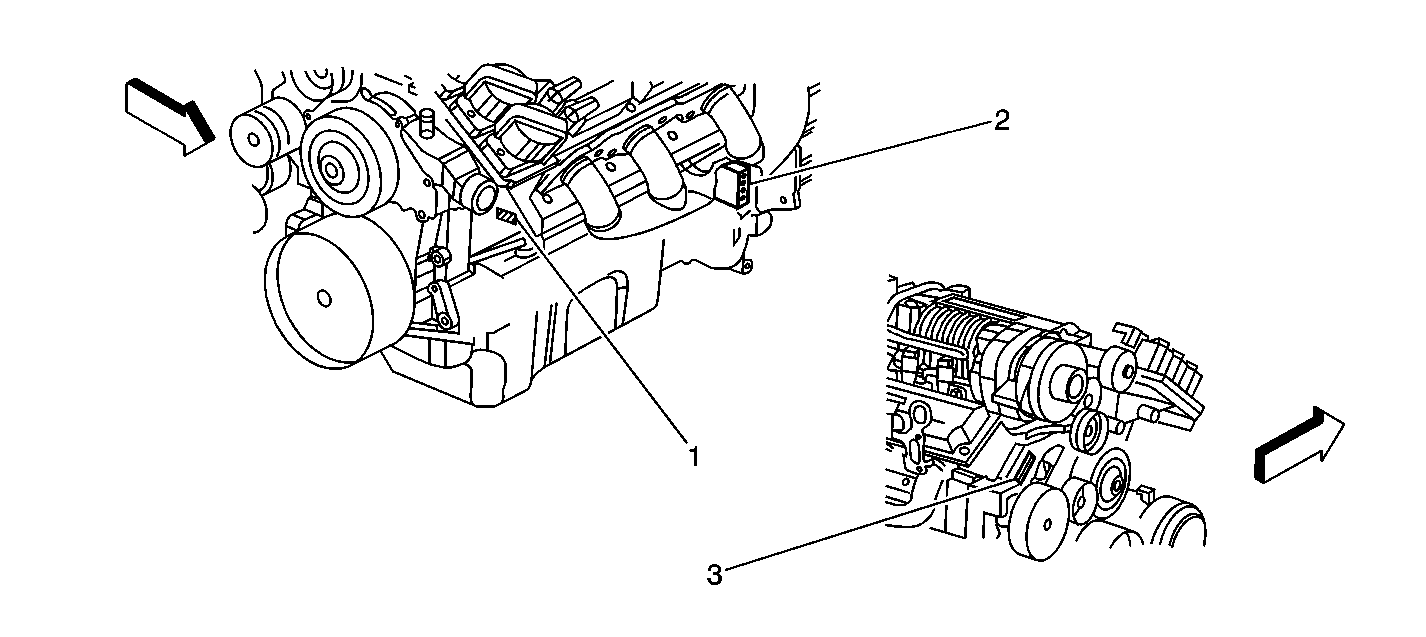 2

1

3