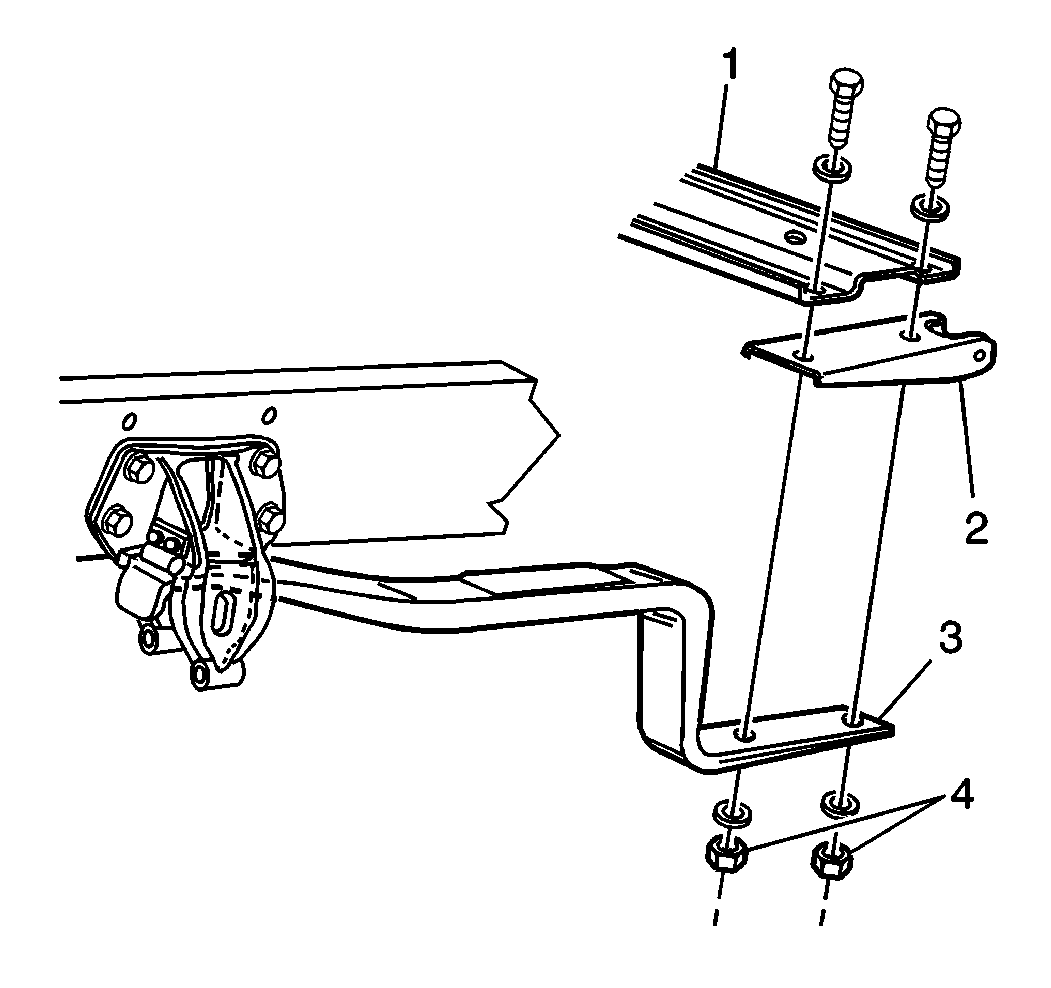 1
2
3
4