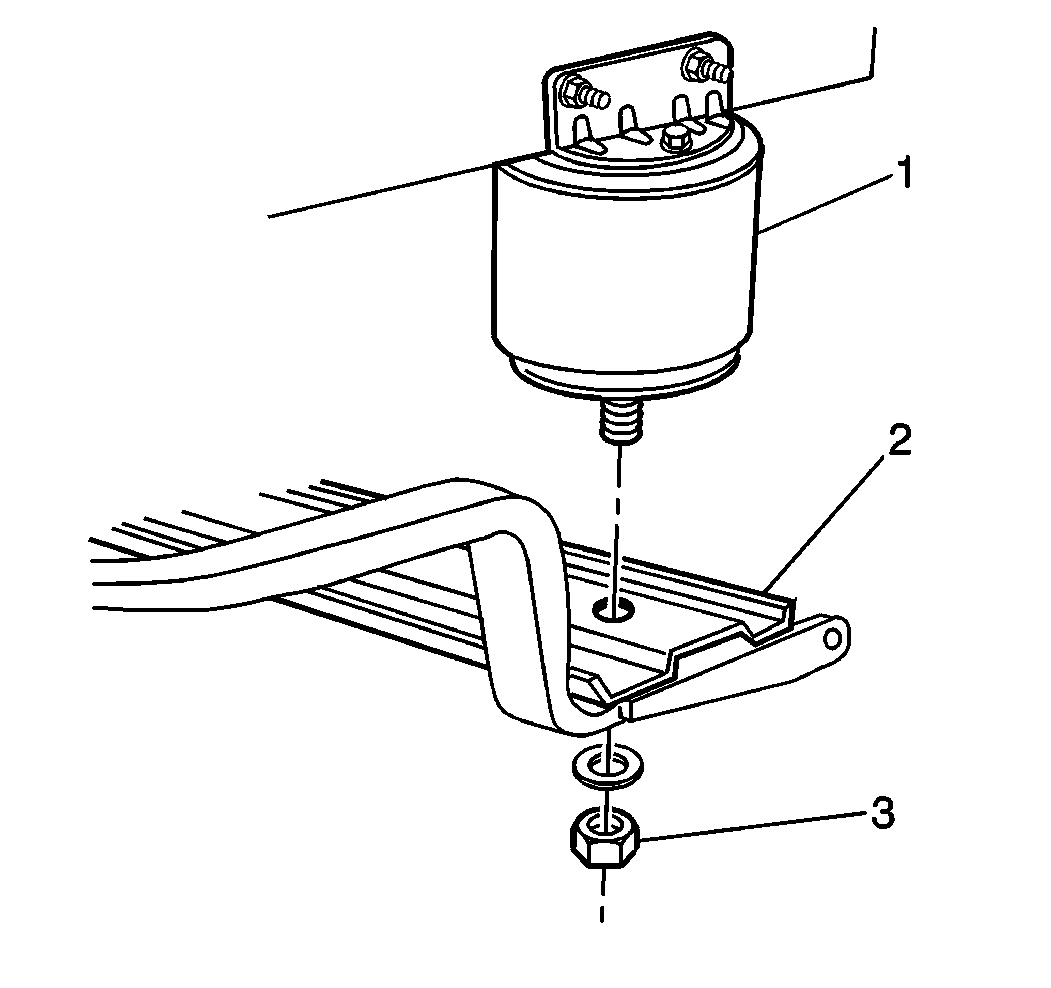 1
2
3