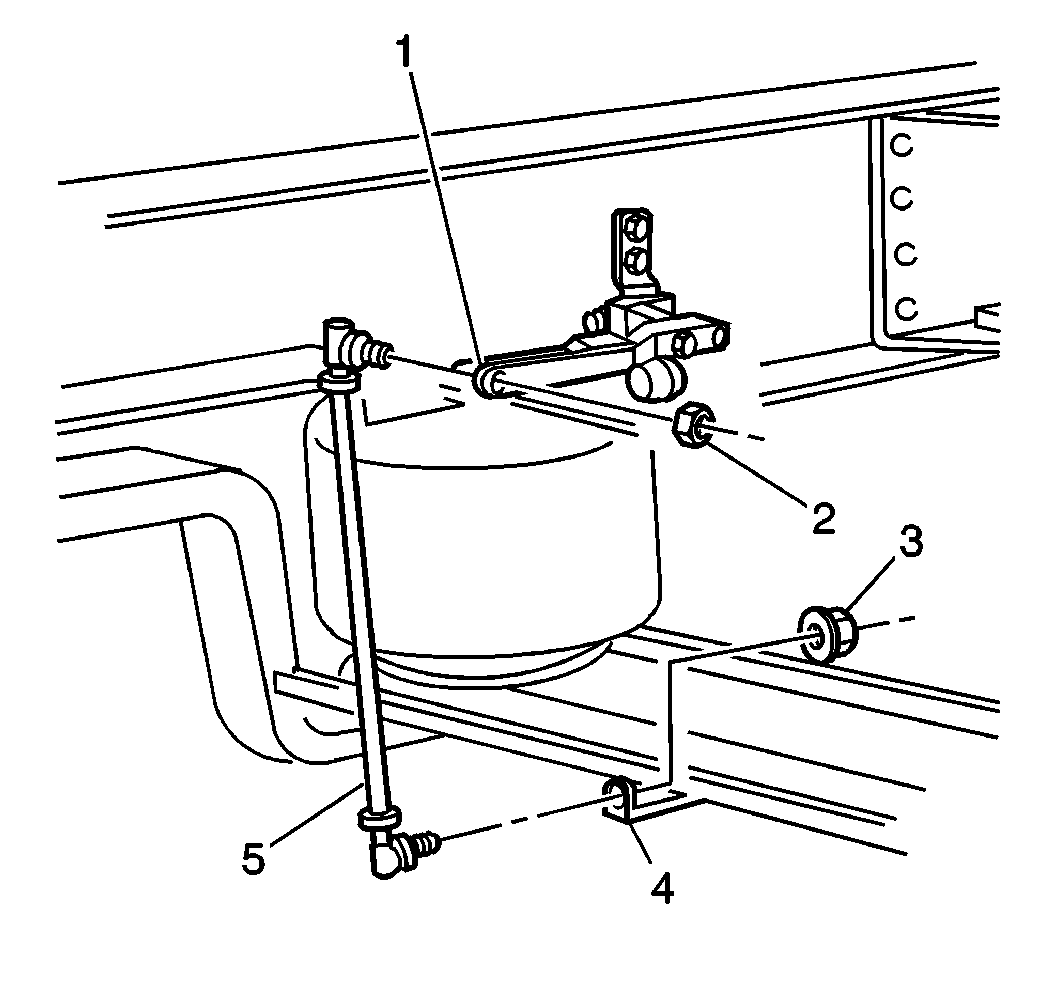 1
2
3
5
4