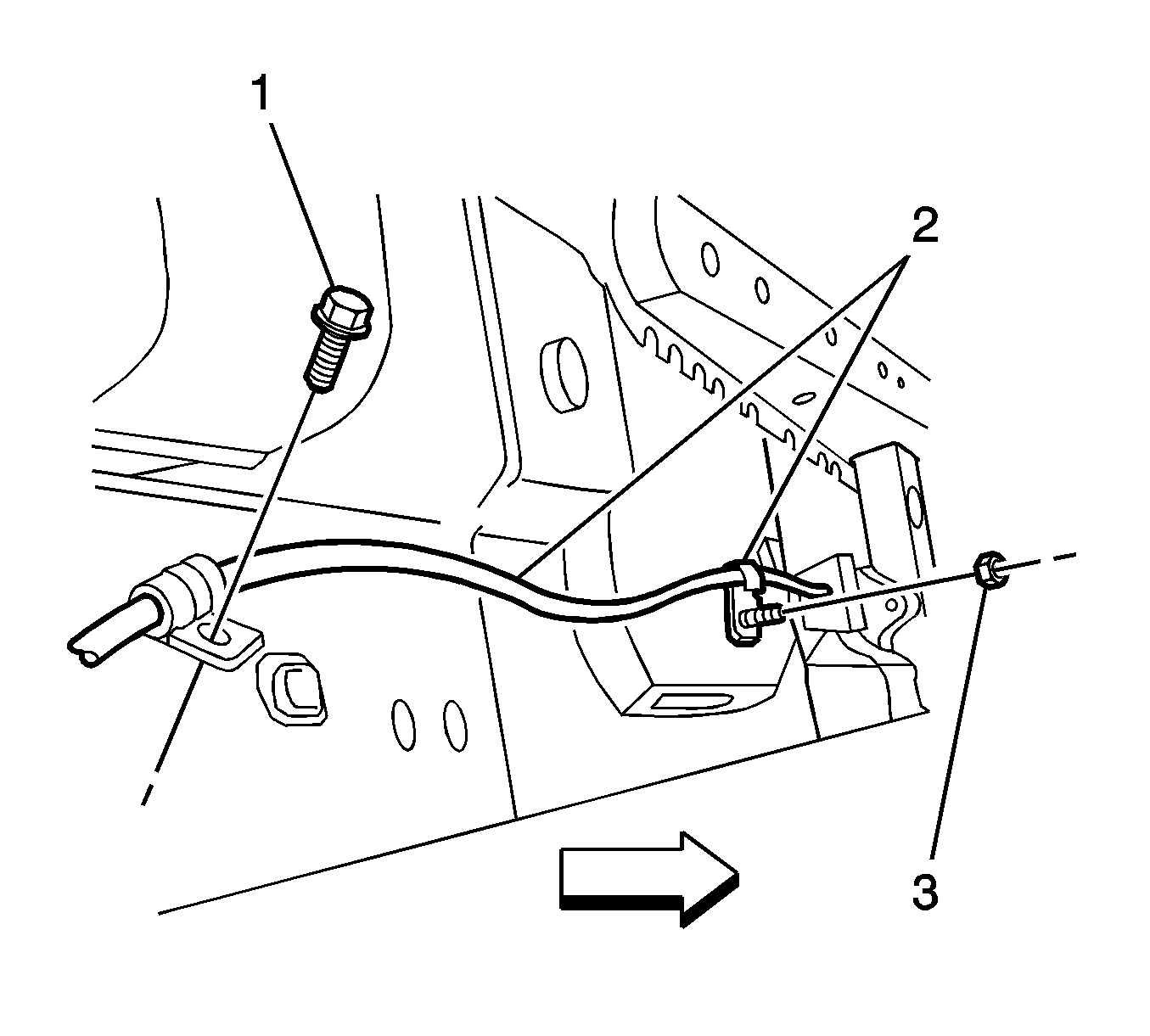 1
2
3