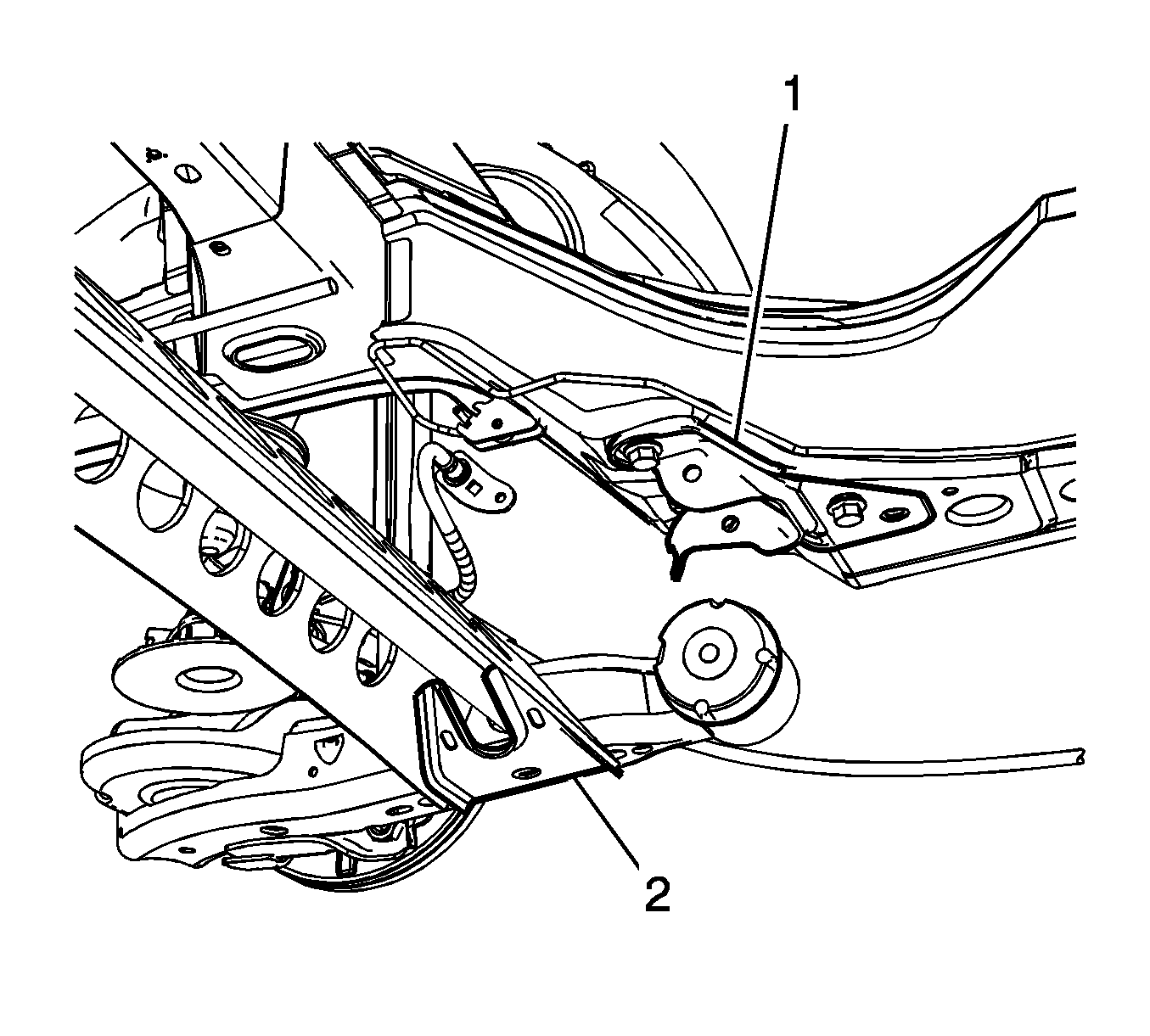 1
2