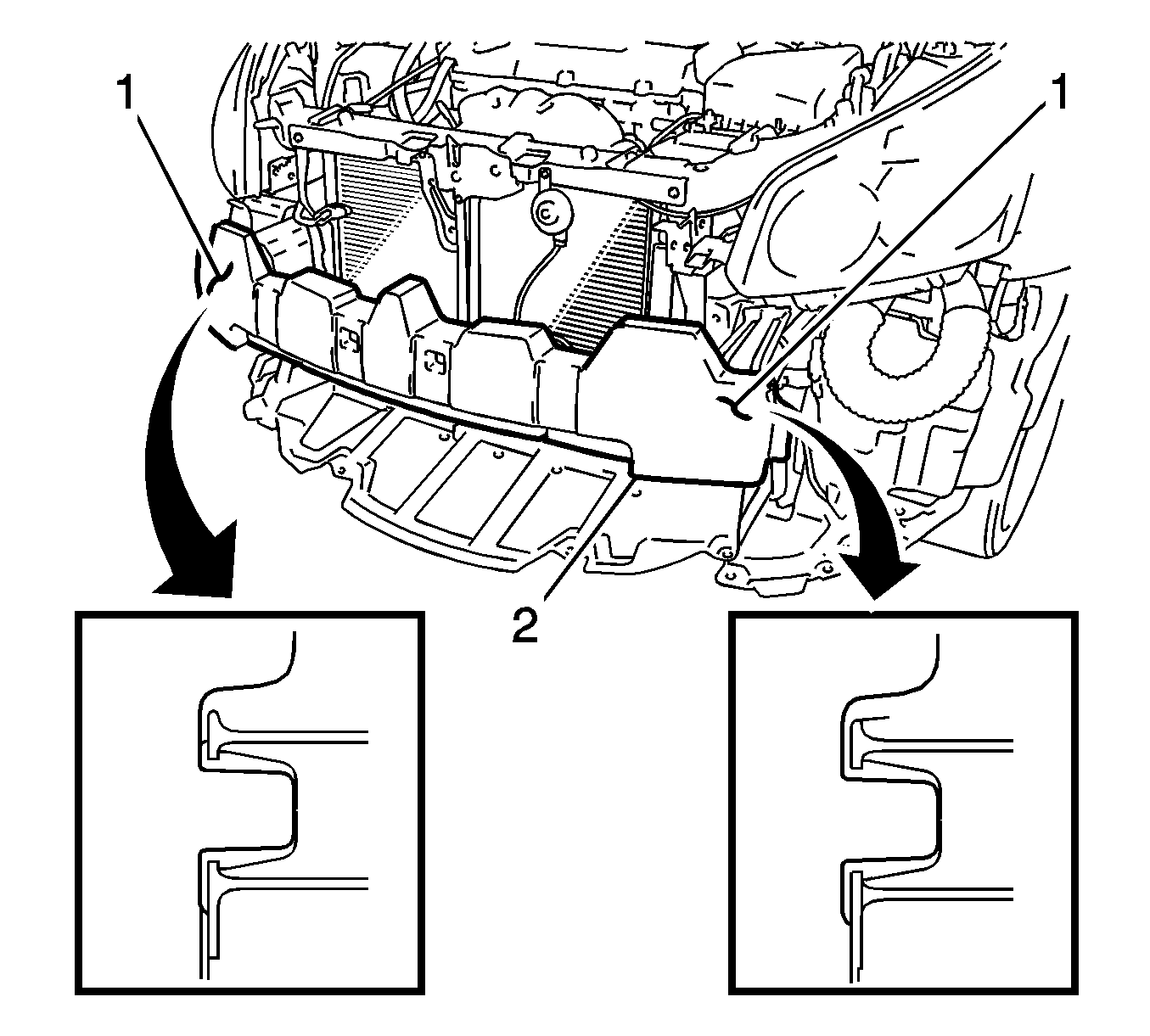 1

1

2