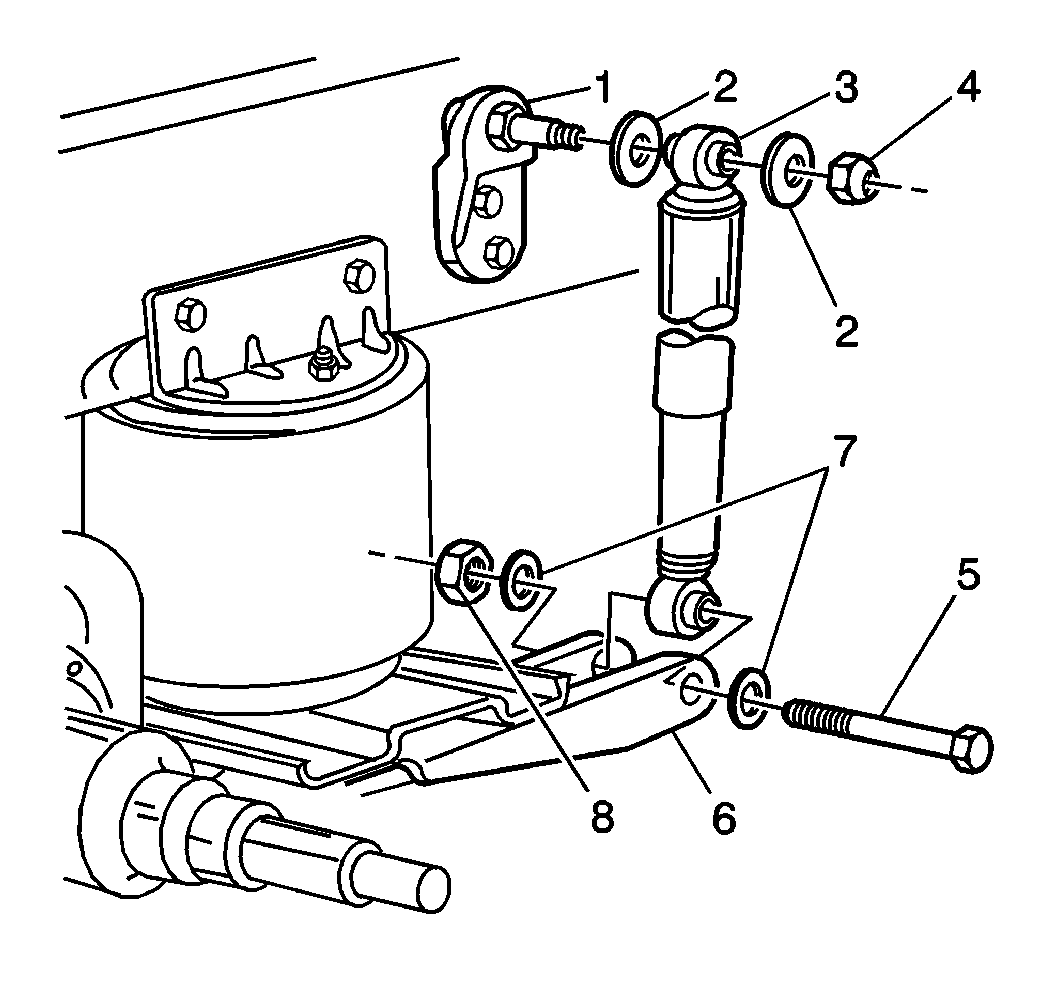 1
2
3
4
2
7
5
8
6