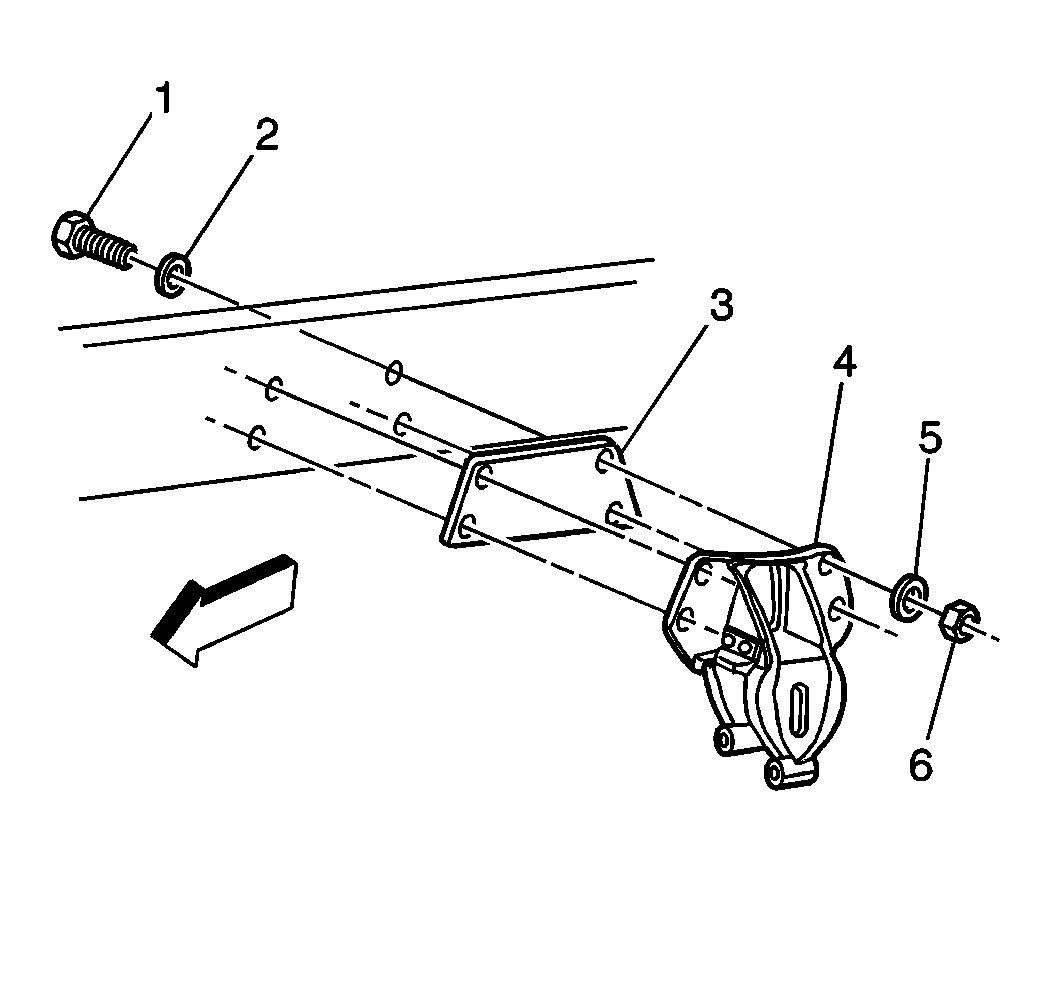 1
2
3
4
5
6