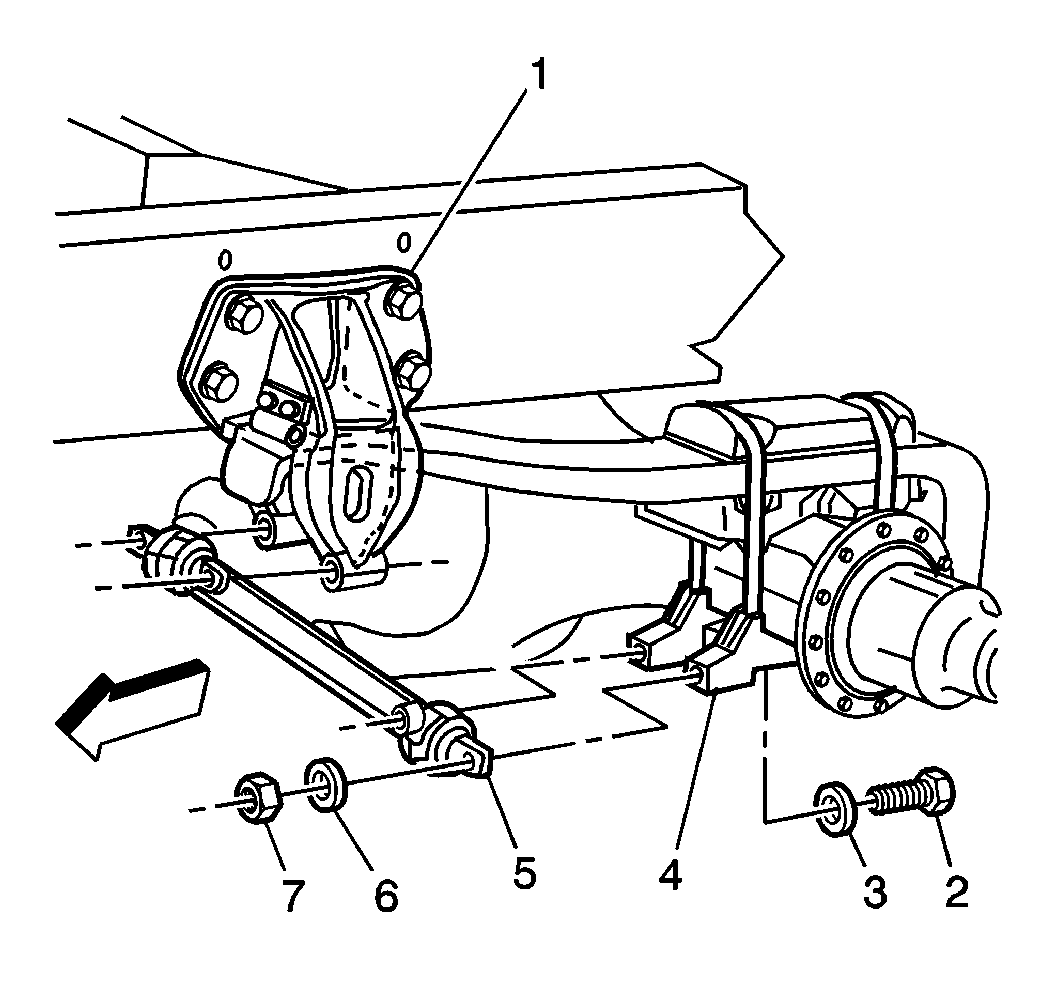 1
7
6
5
4
3
2