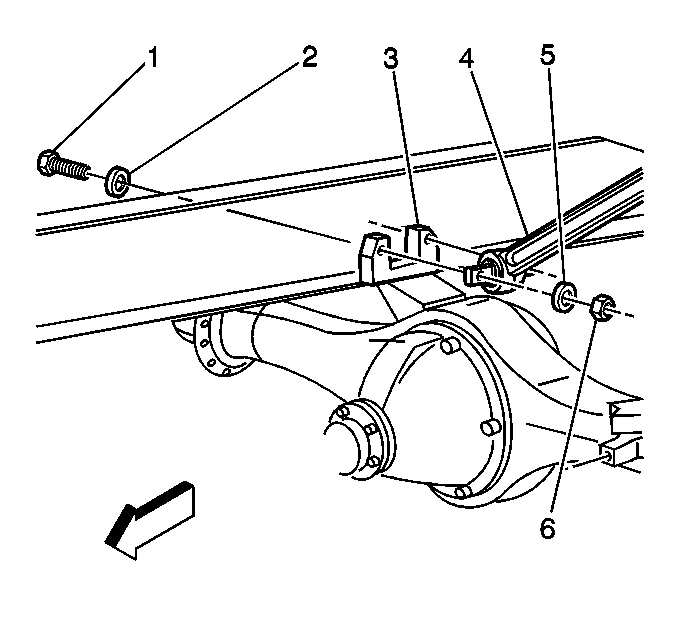 1
2
3
4
5
6