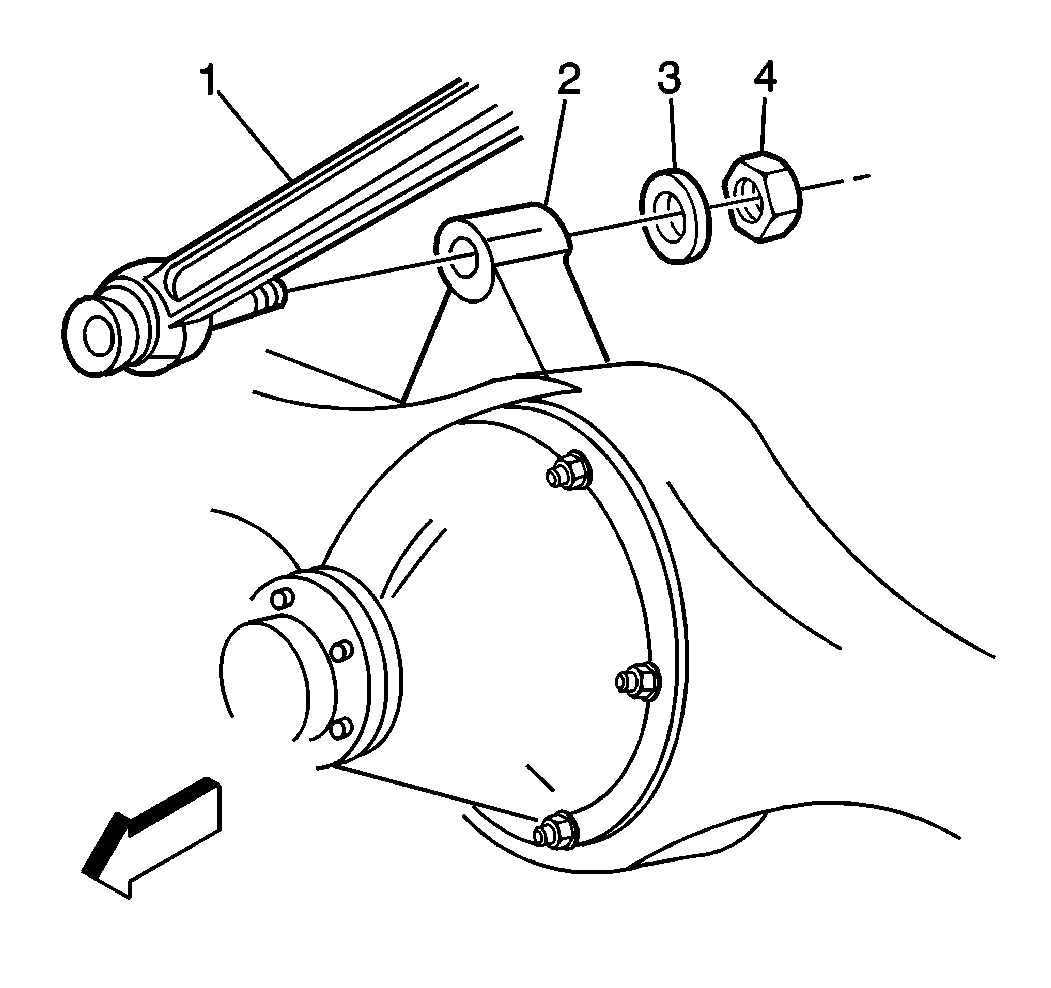 1
2
3
4