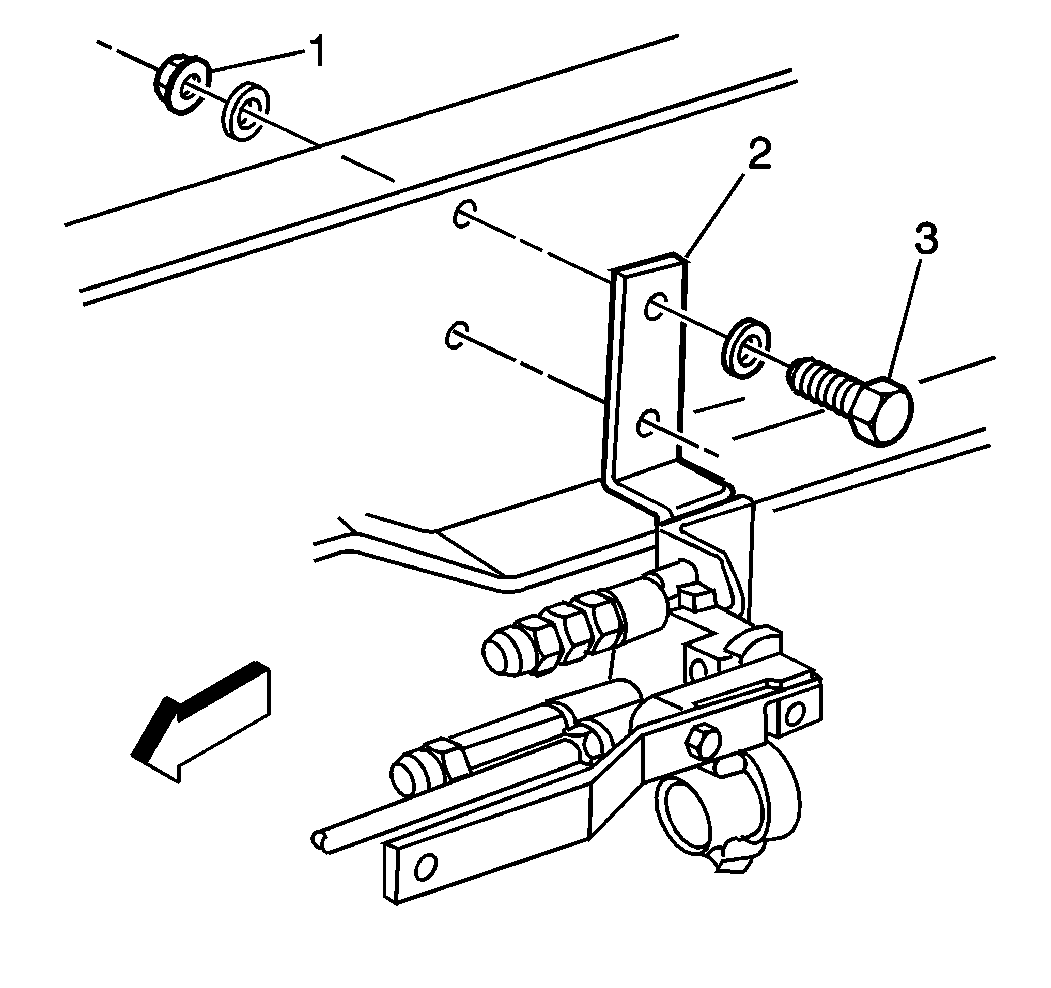 1
2
3