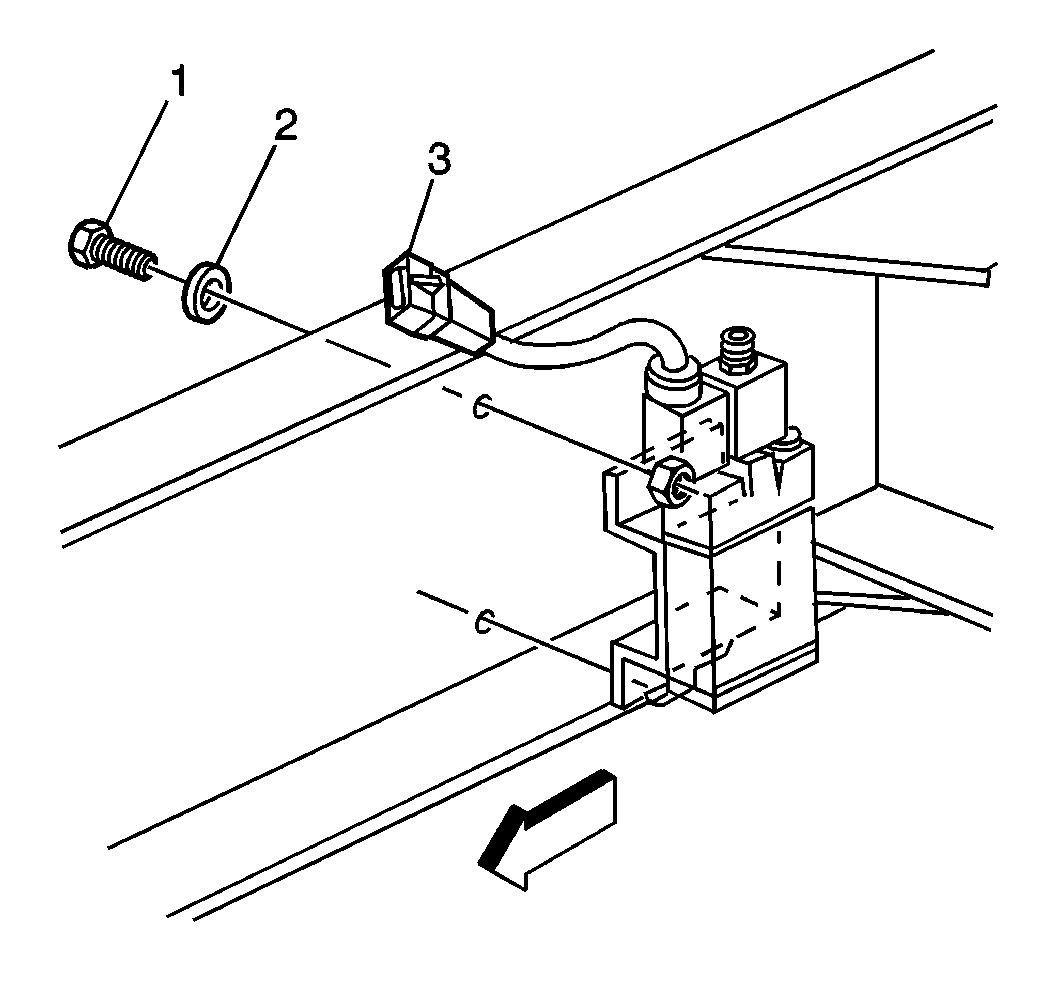 1
2
3