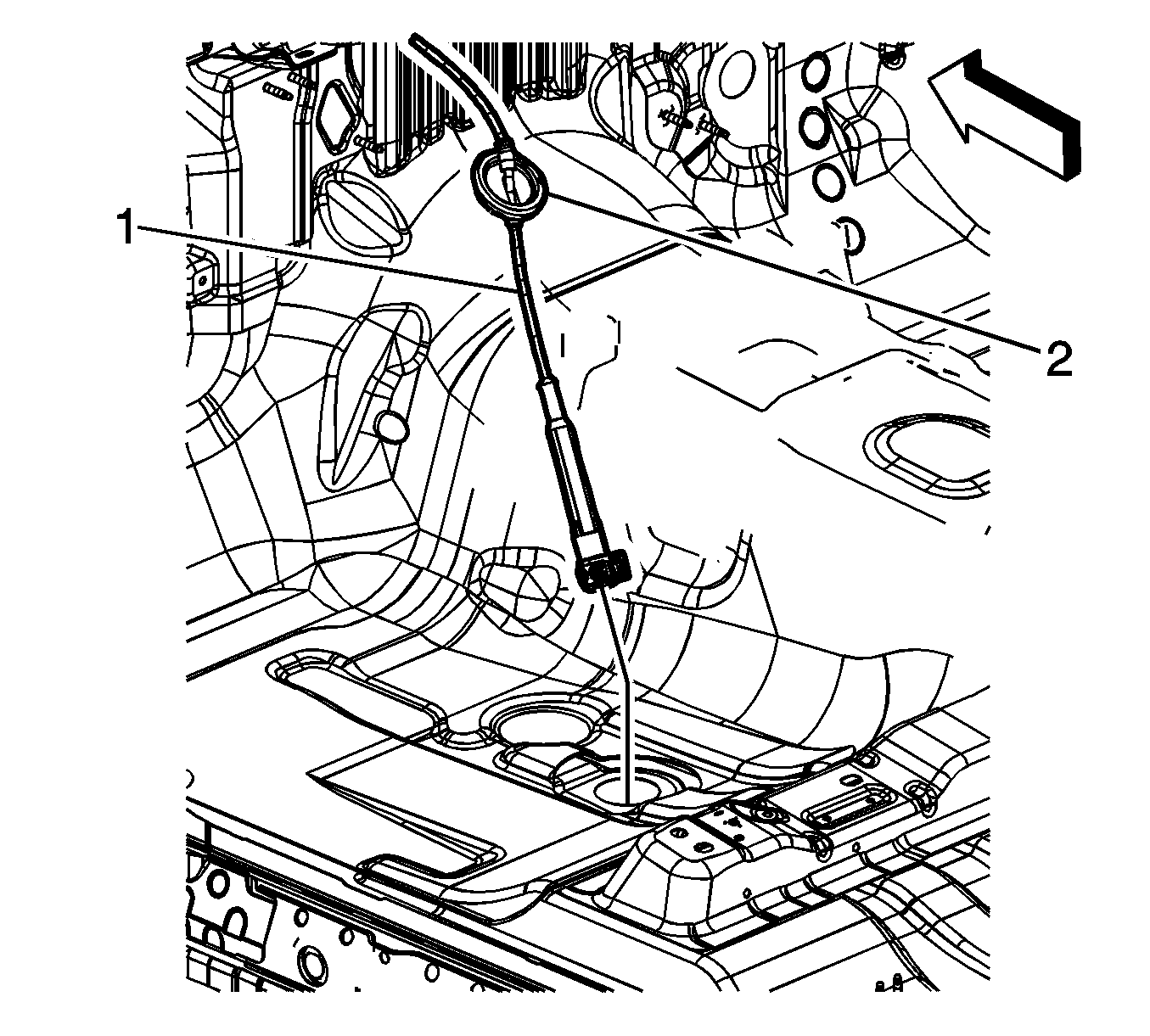 1
2