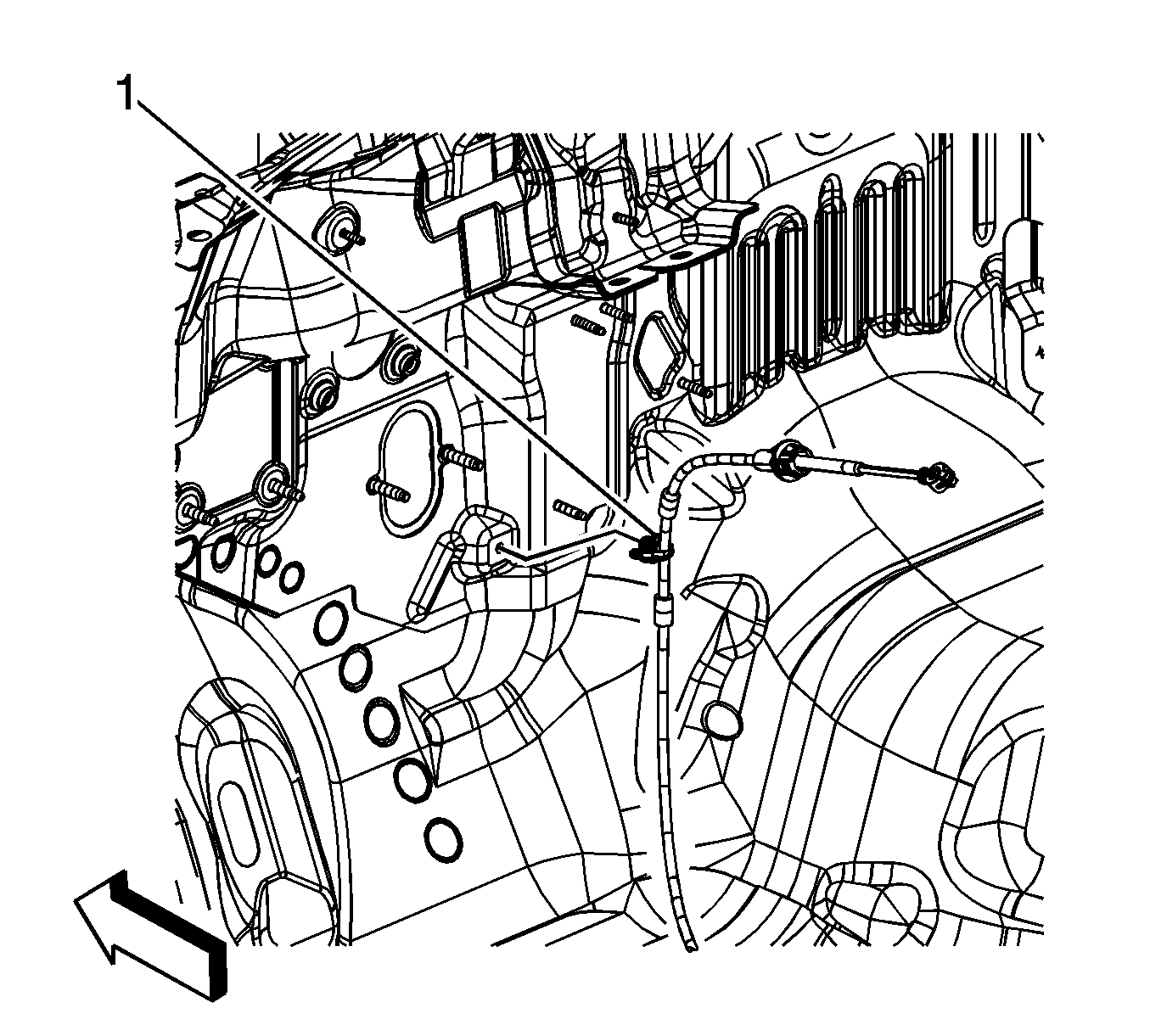 1