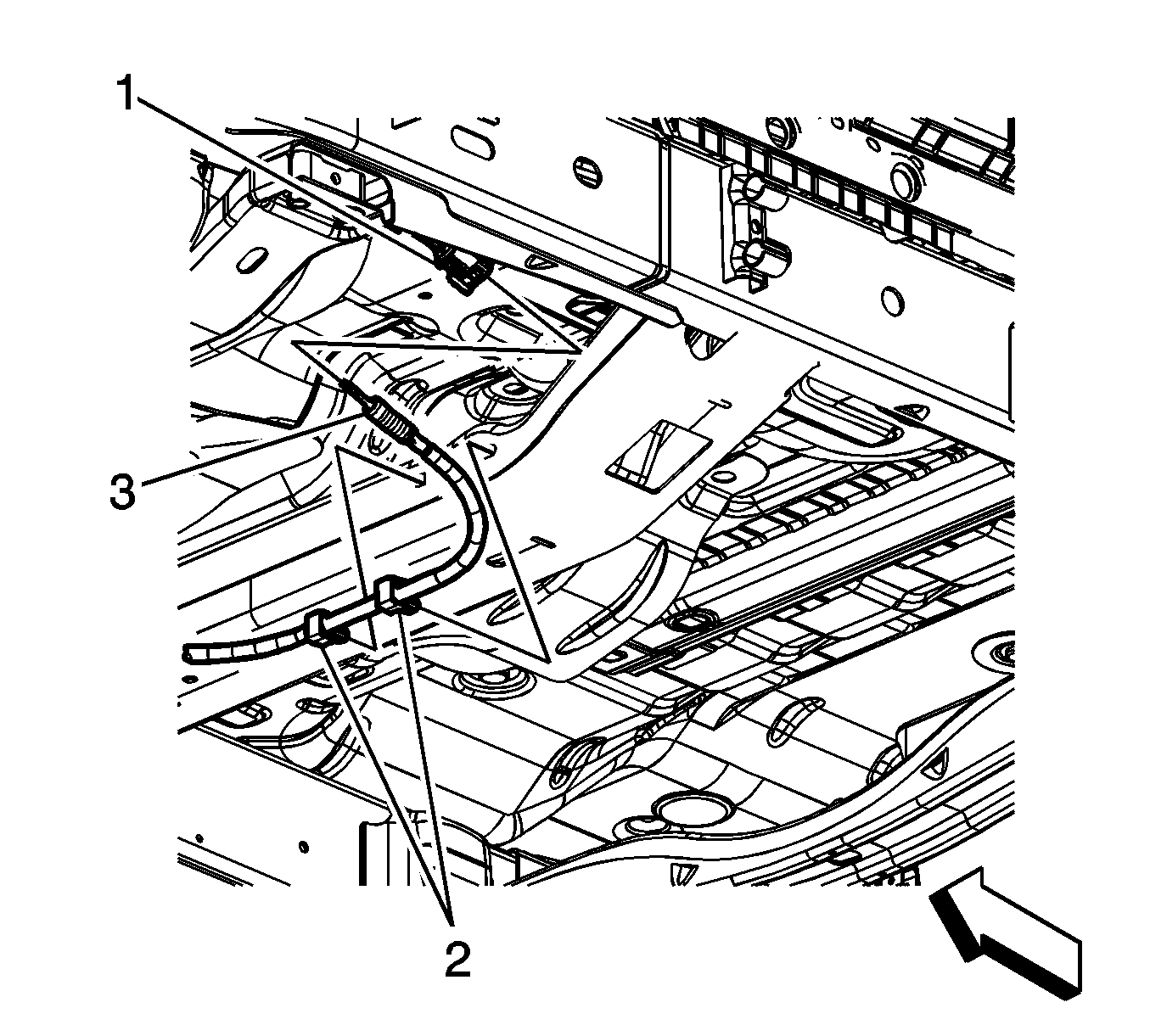 1
3
2