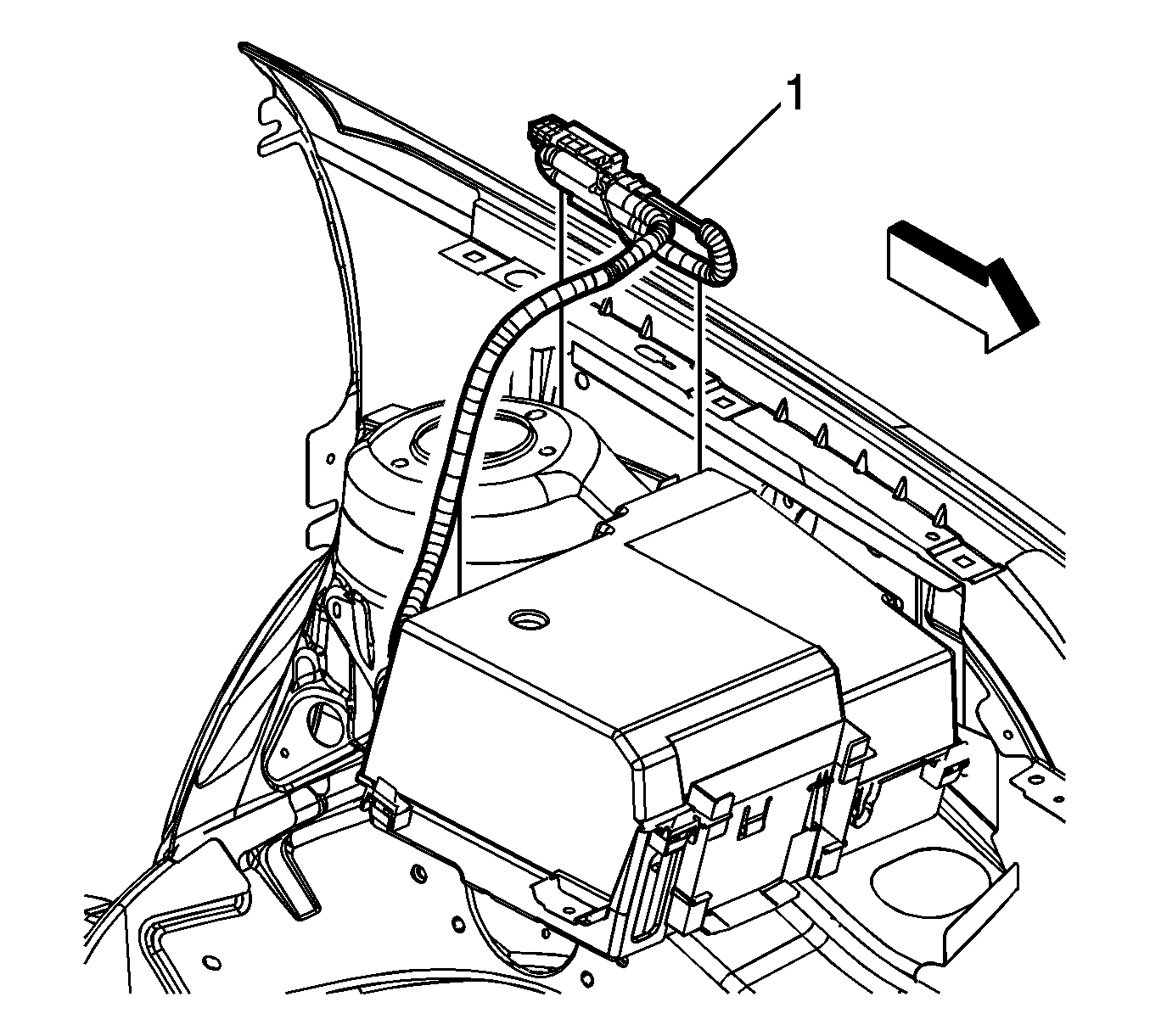 1