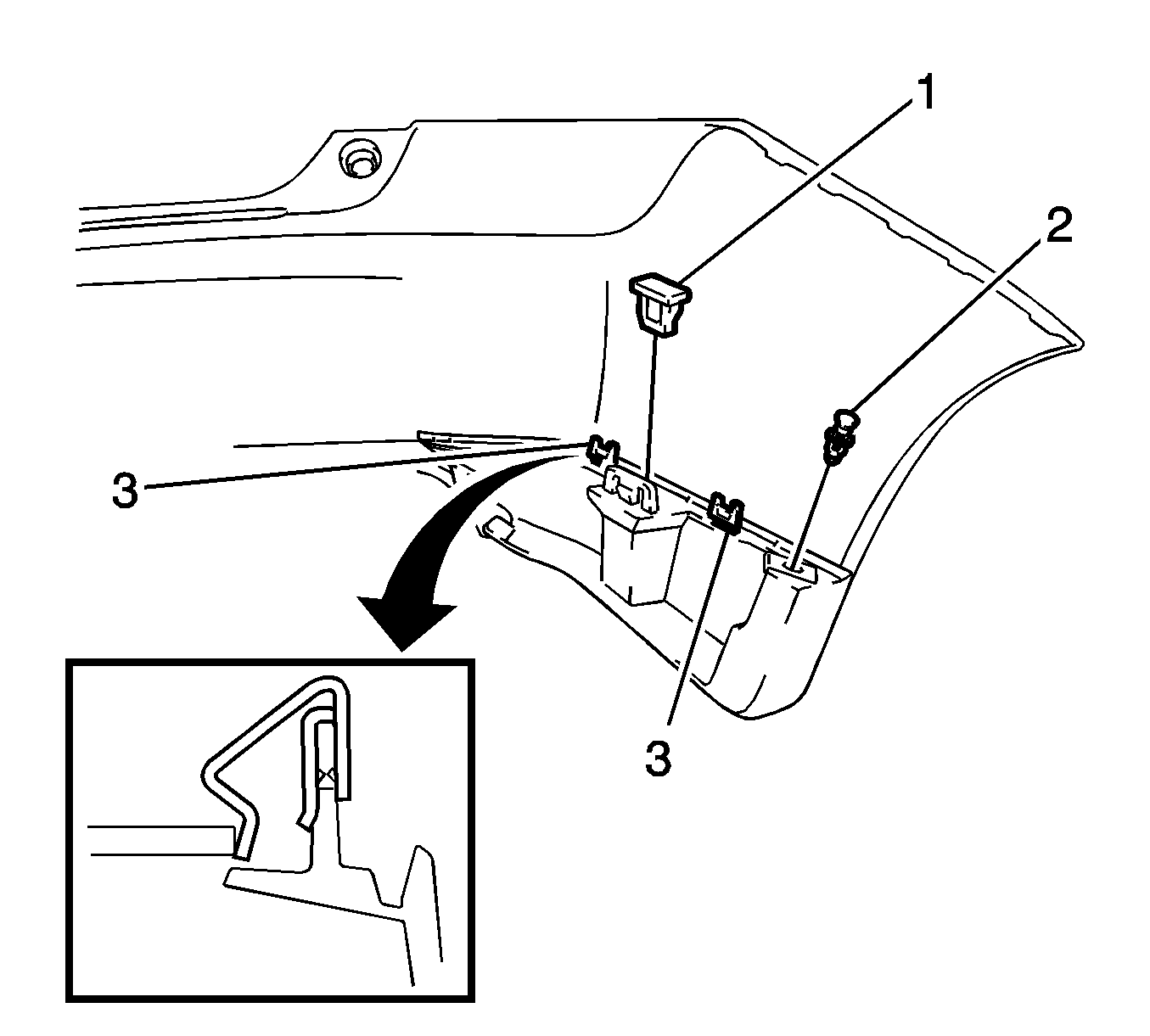 1
2
3
3