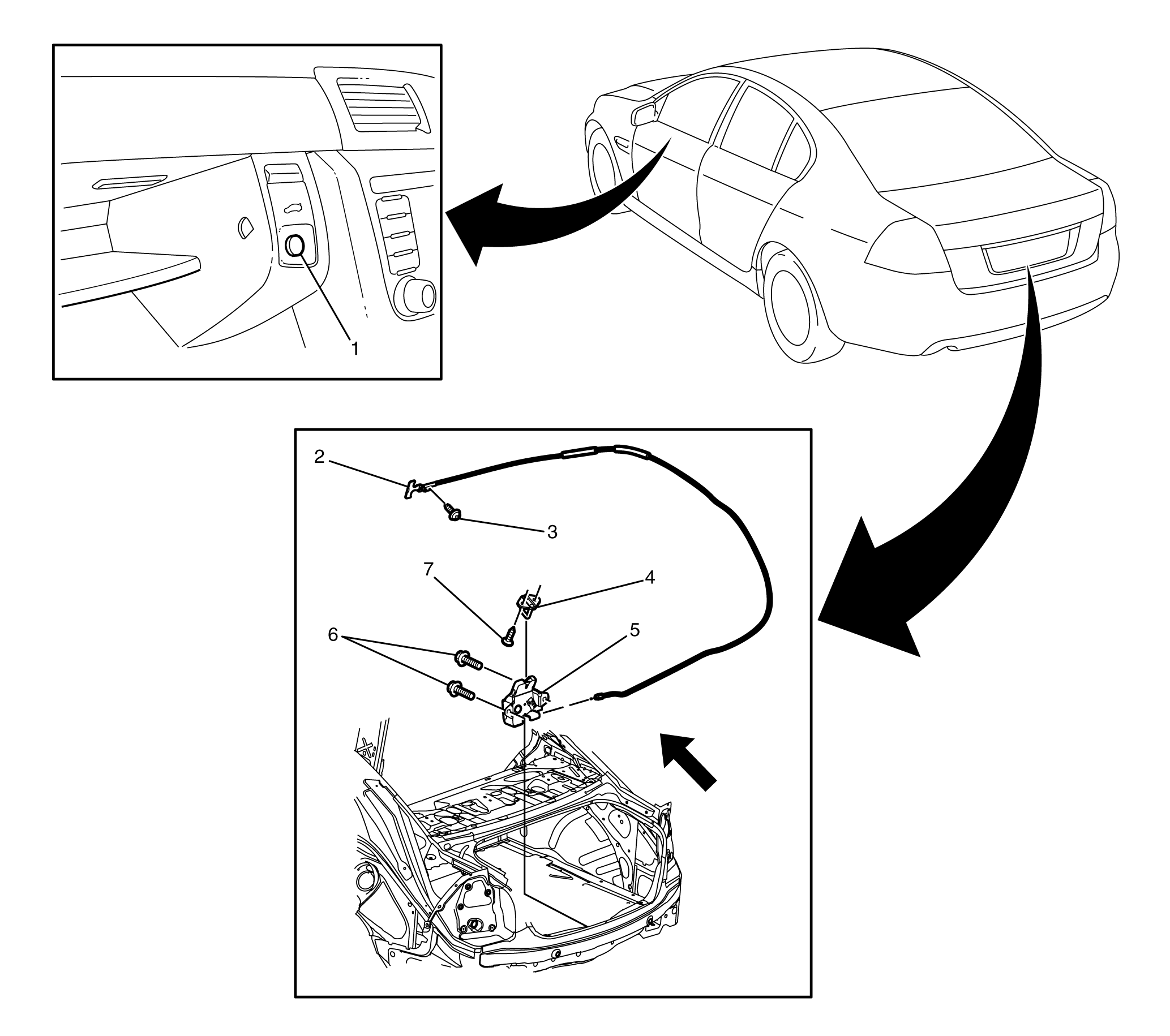 1

2

3

7

4

6

5