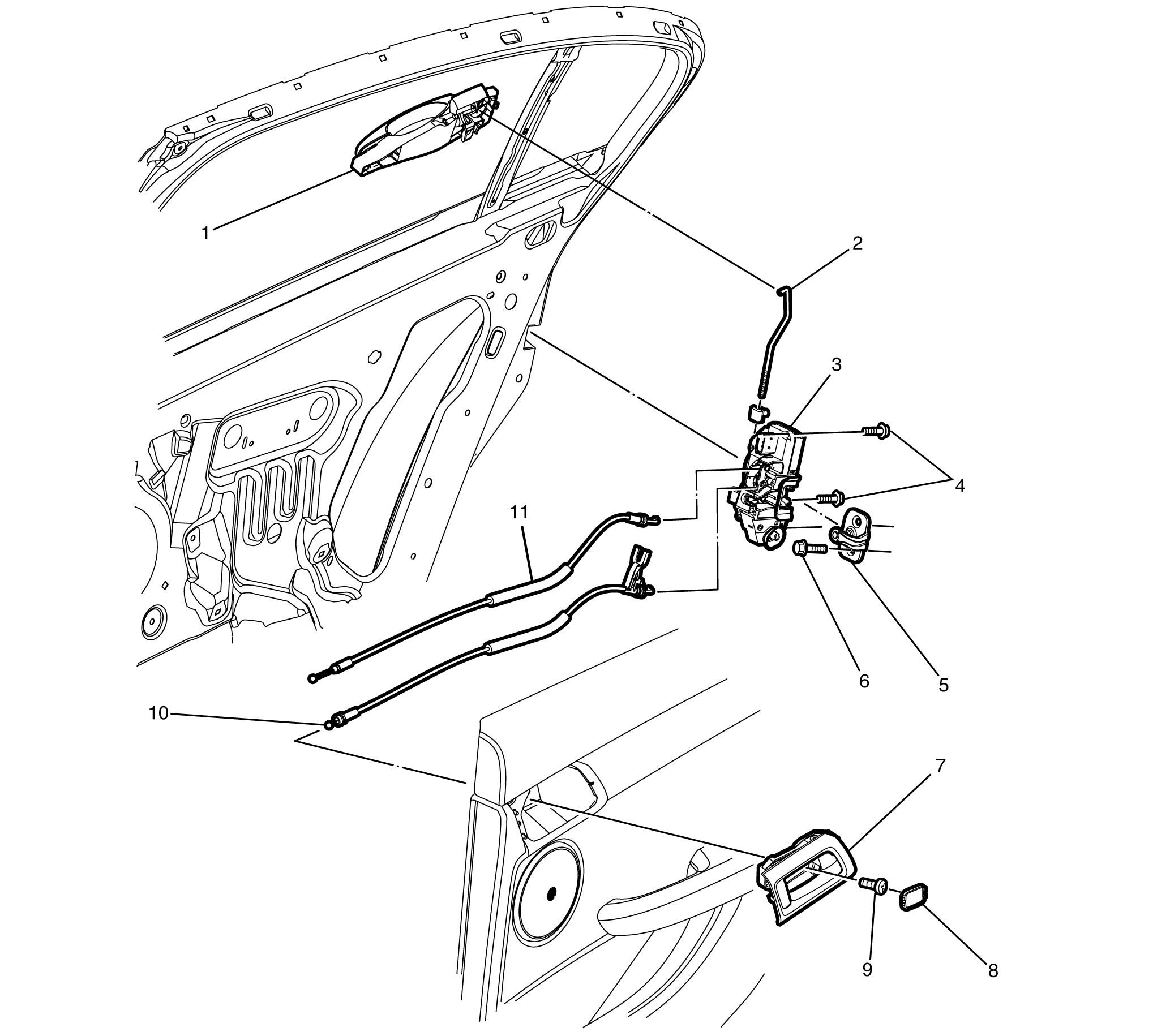 1
2
3
4
11
6
5
10
7
9
8