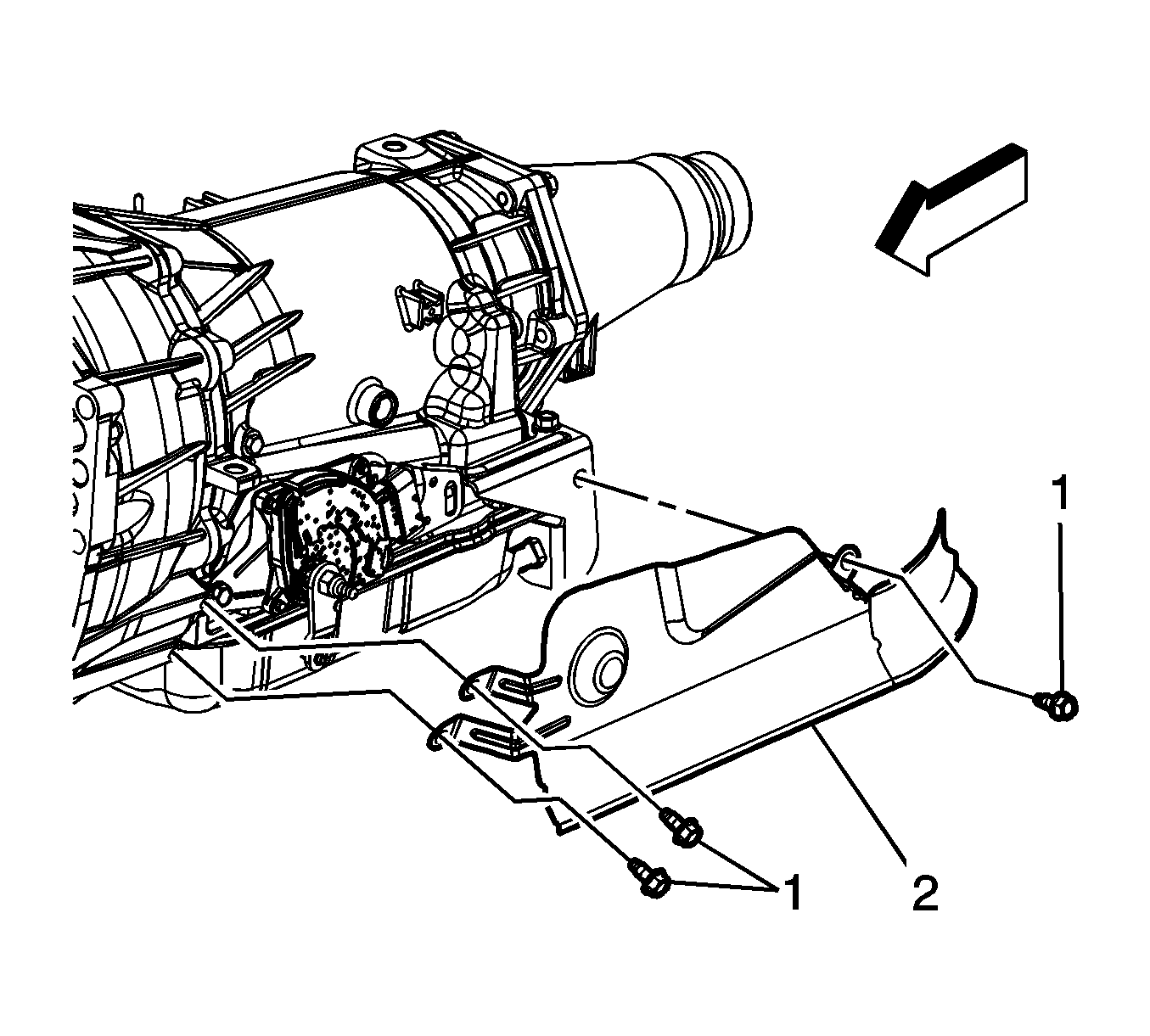 1
1
2