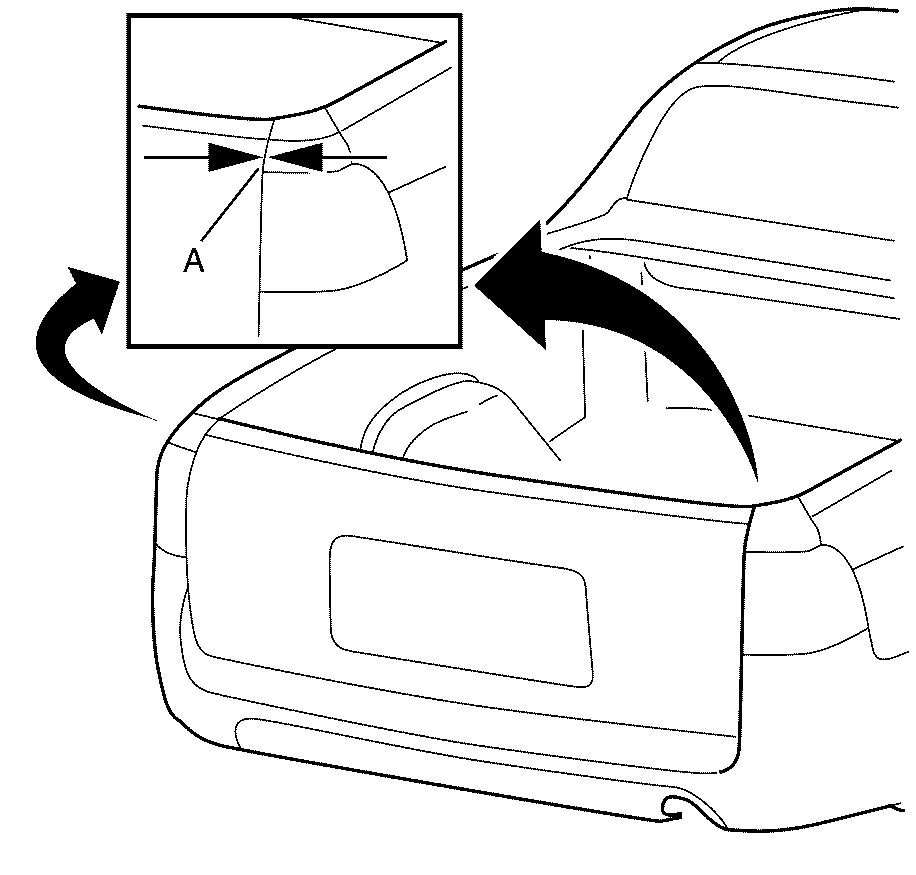 A