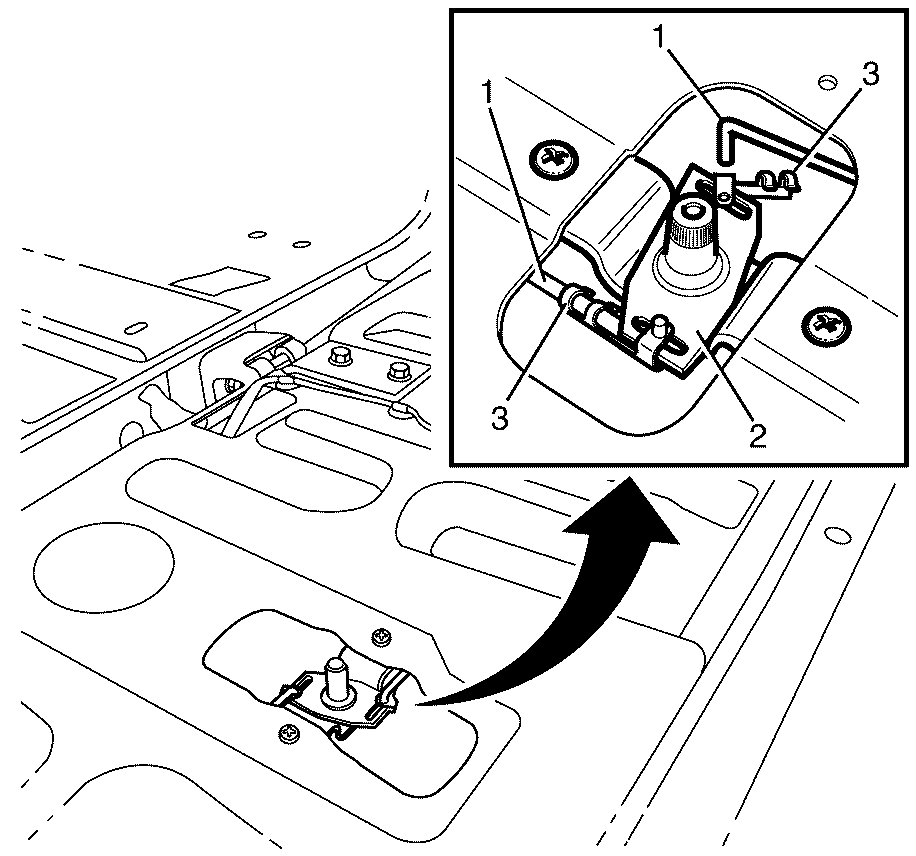 1
3
1
3
2