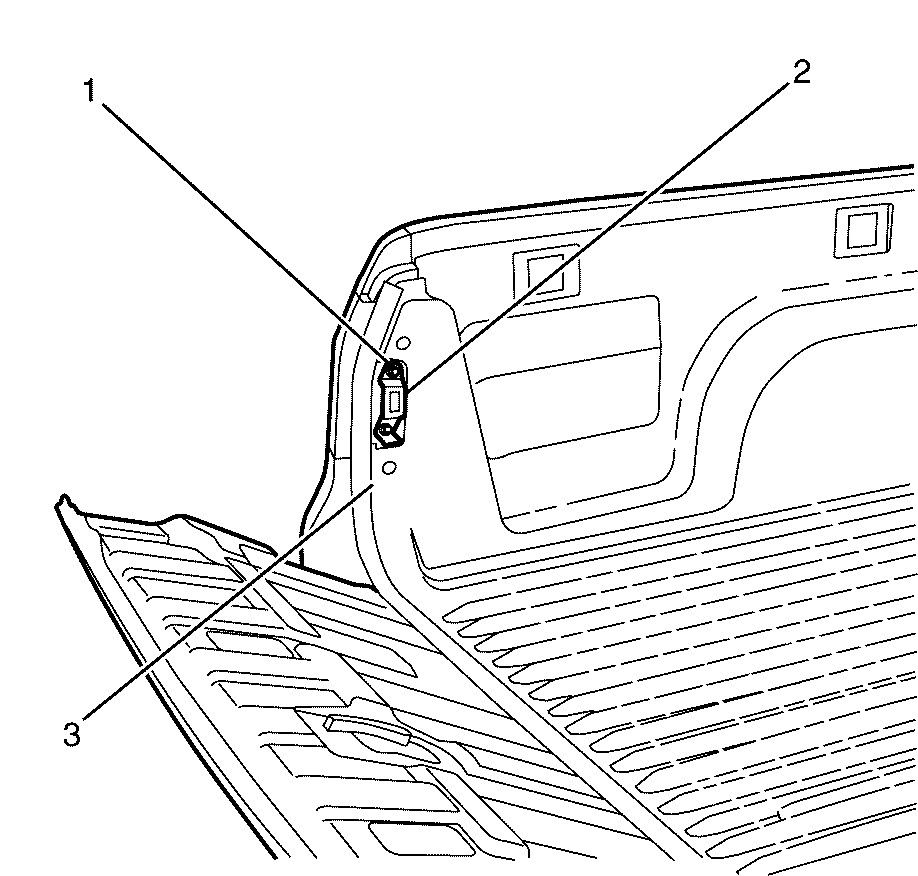 1
2
3