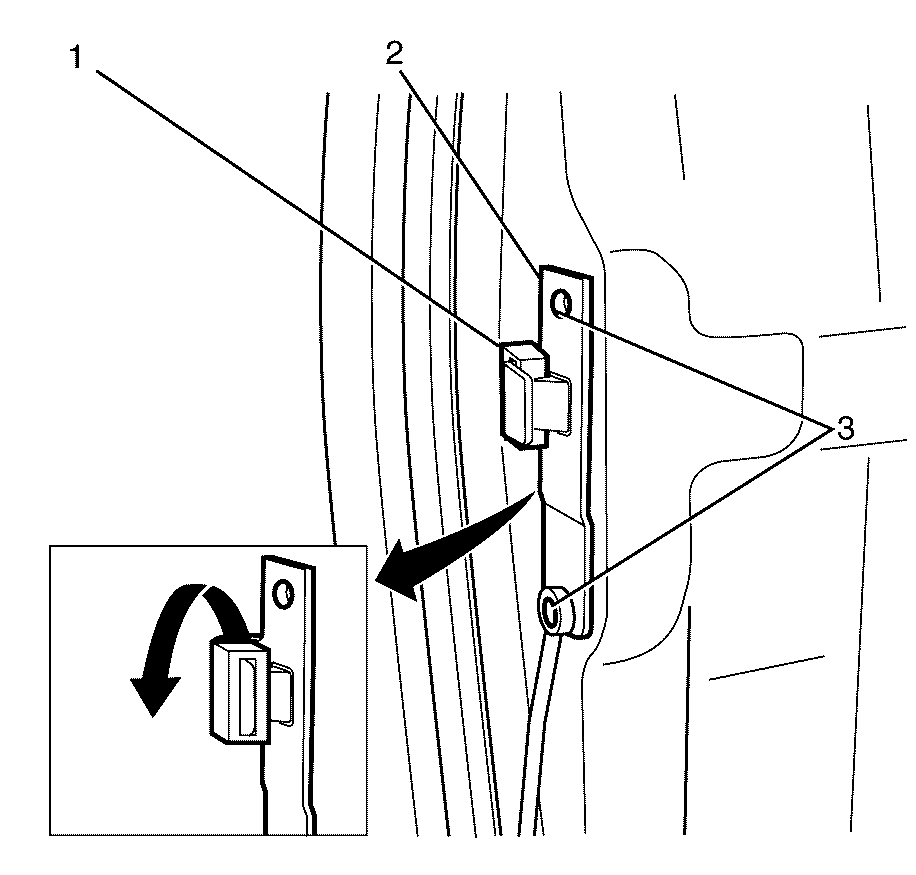 1
2
3