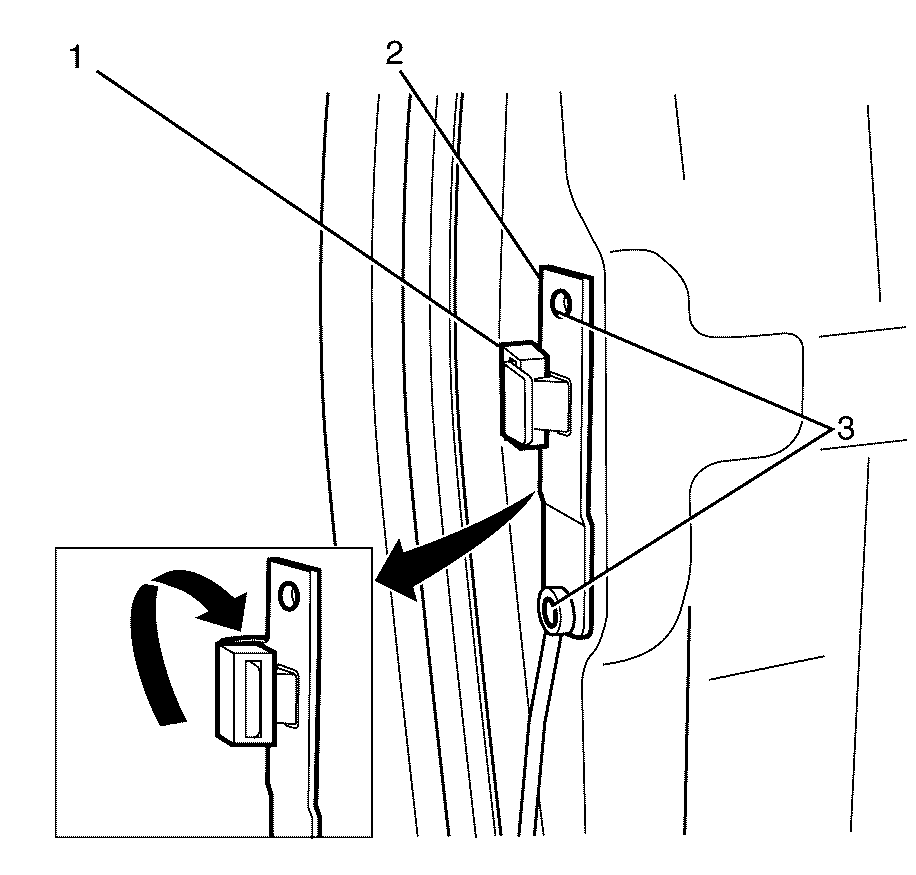 1
2
3