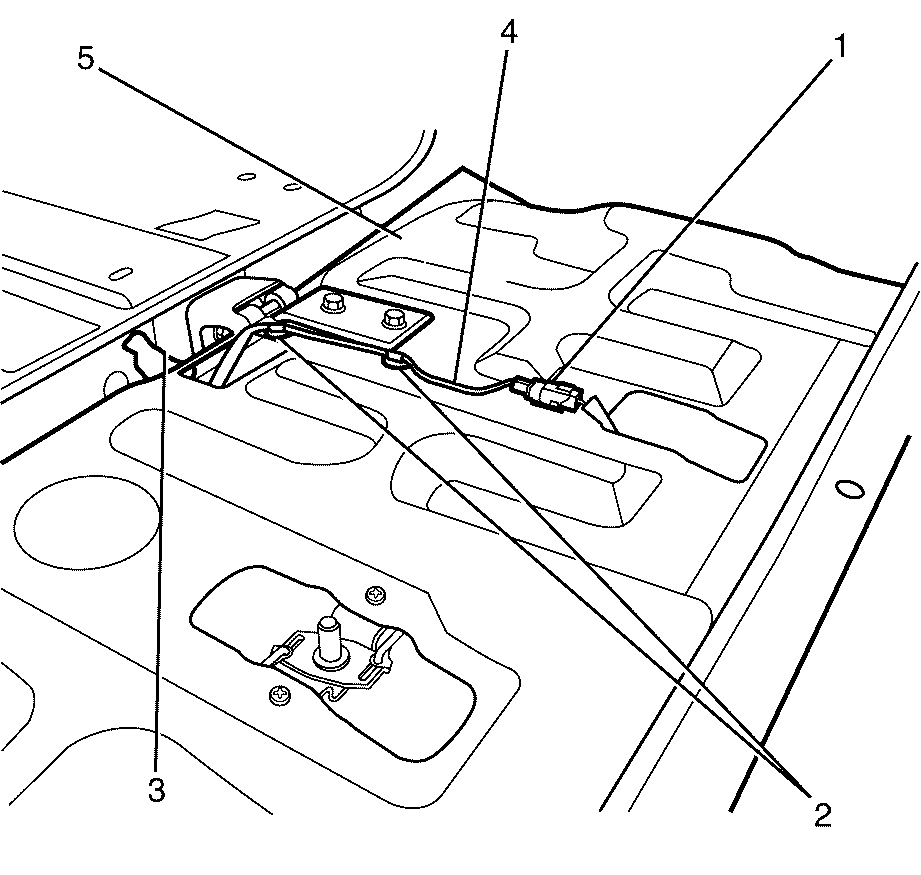 5
4
1
3
2