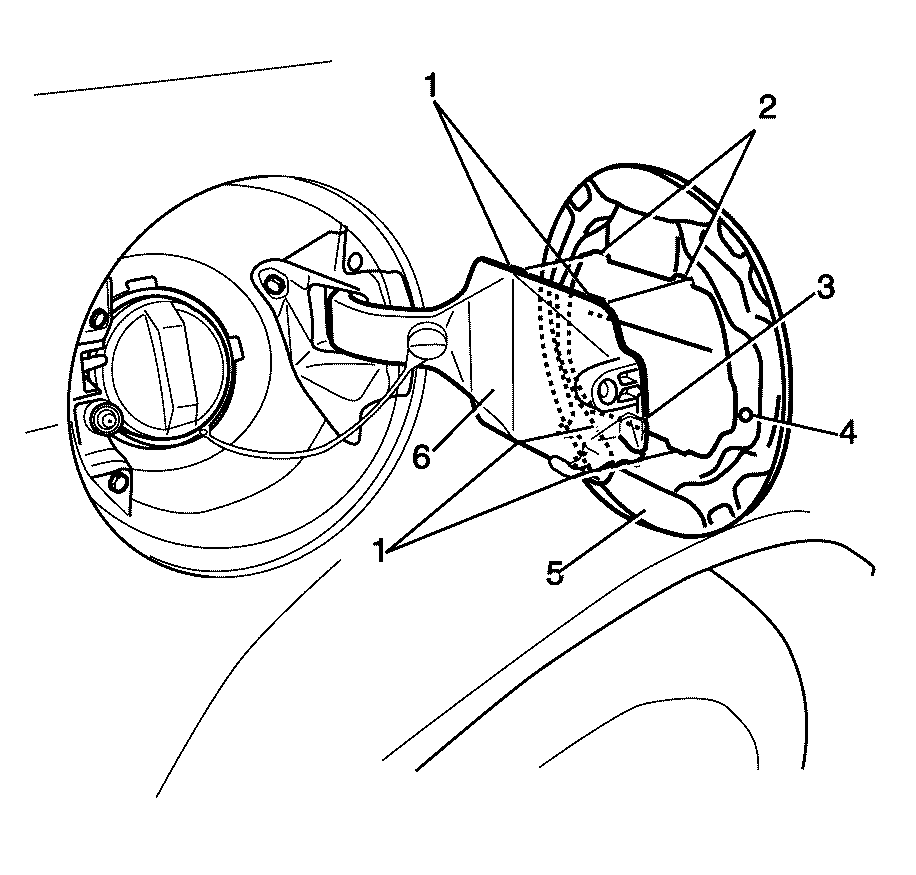 1
2
3
4
6
1
5