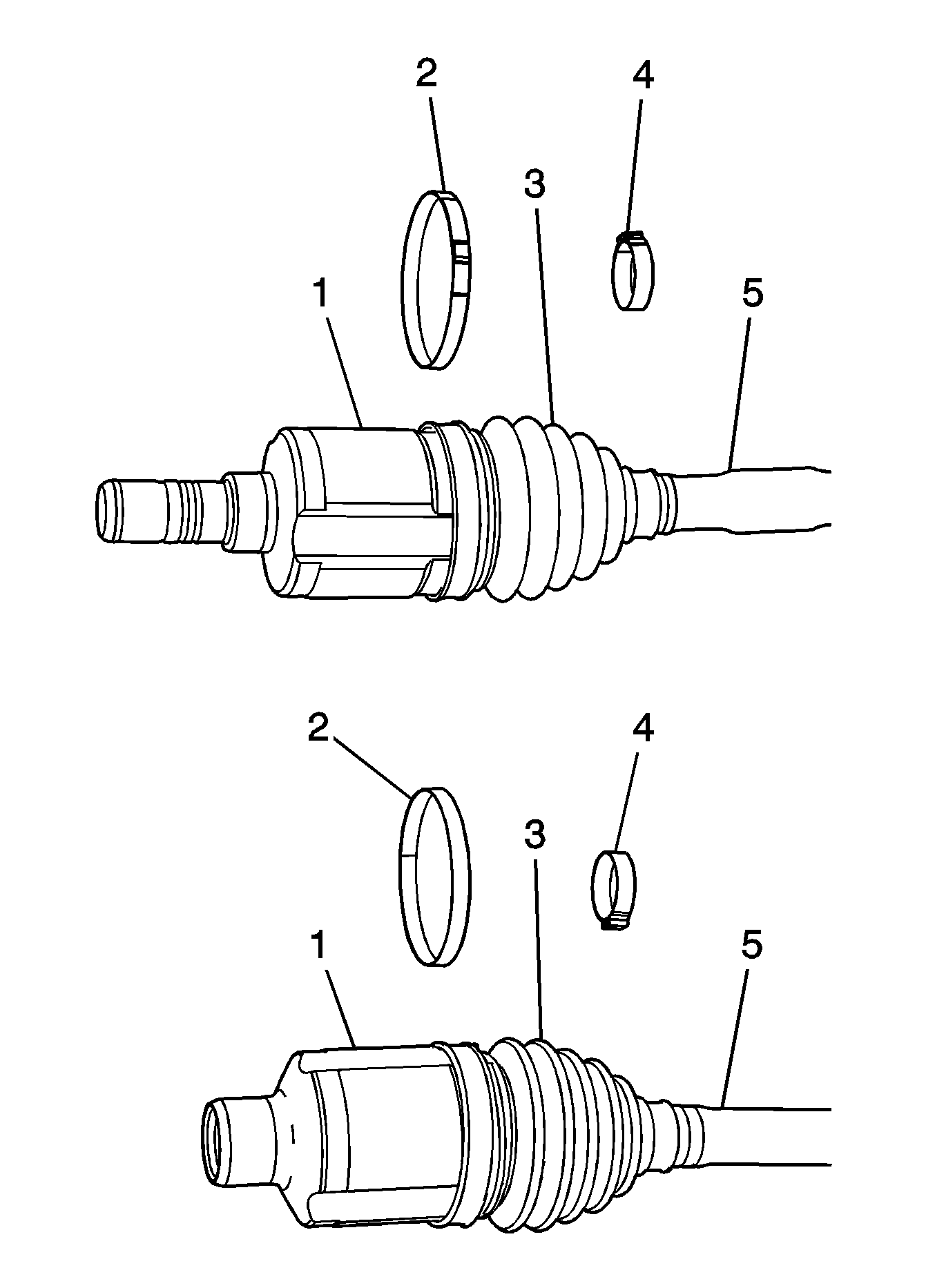 2
4
3
1
5
2
4
3
1
5