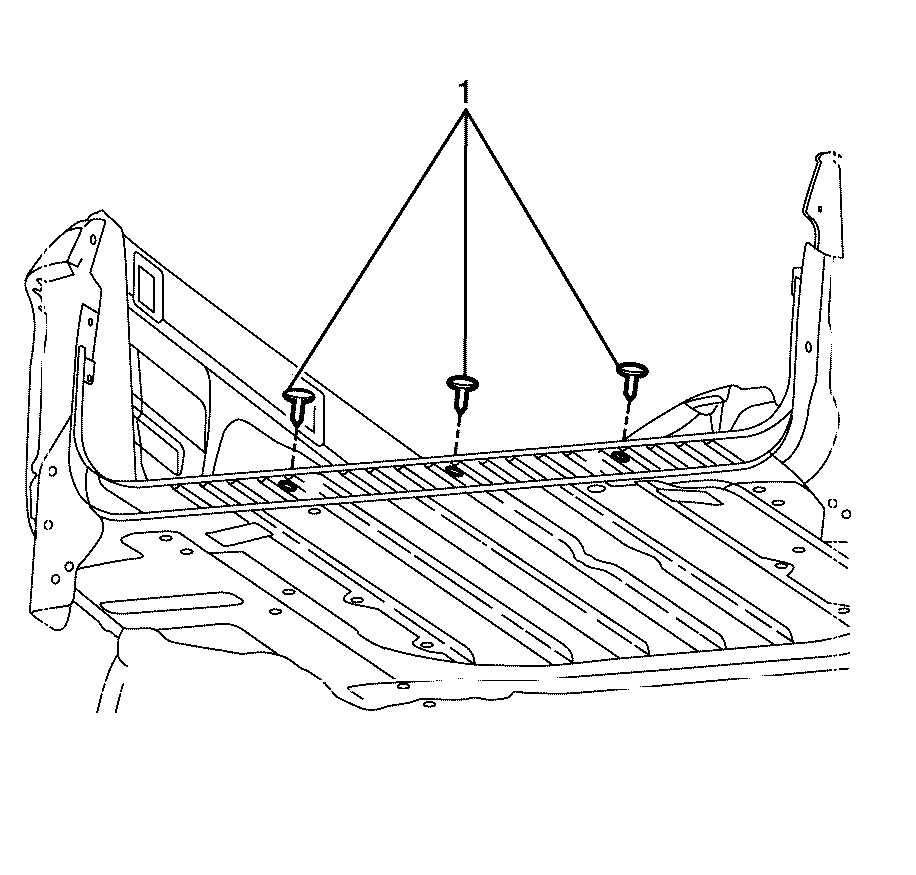 1