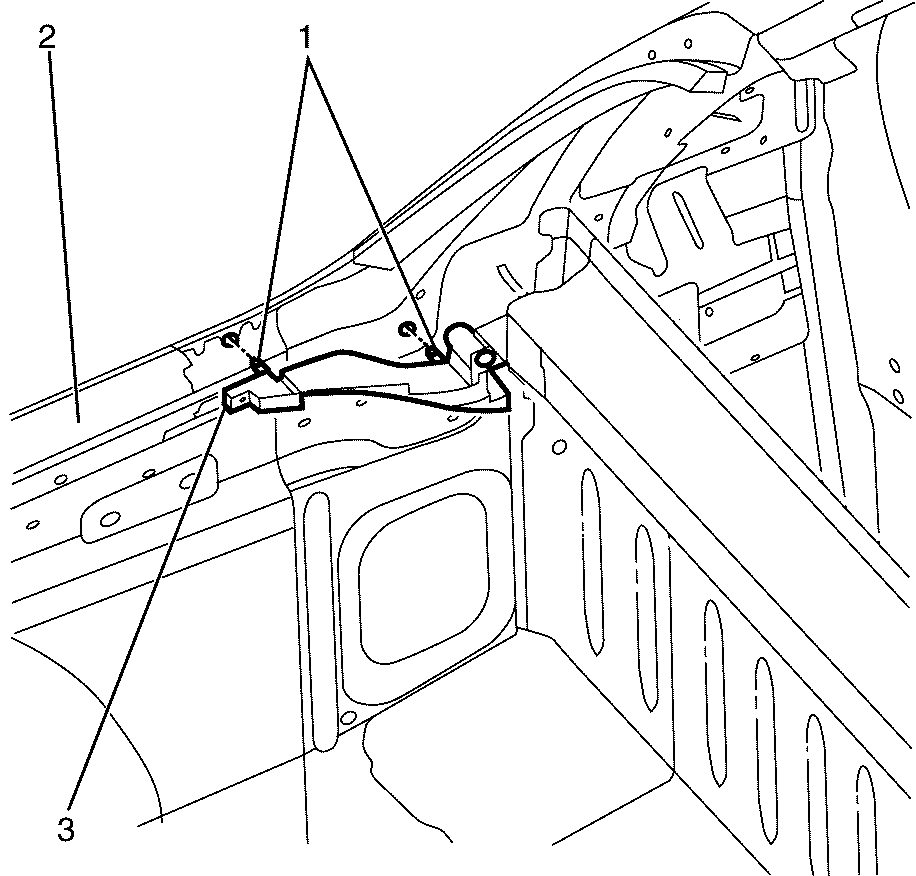 2
1
3