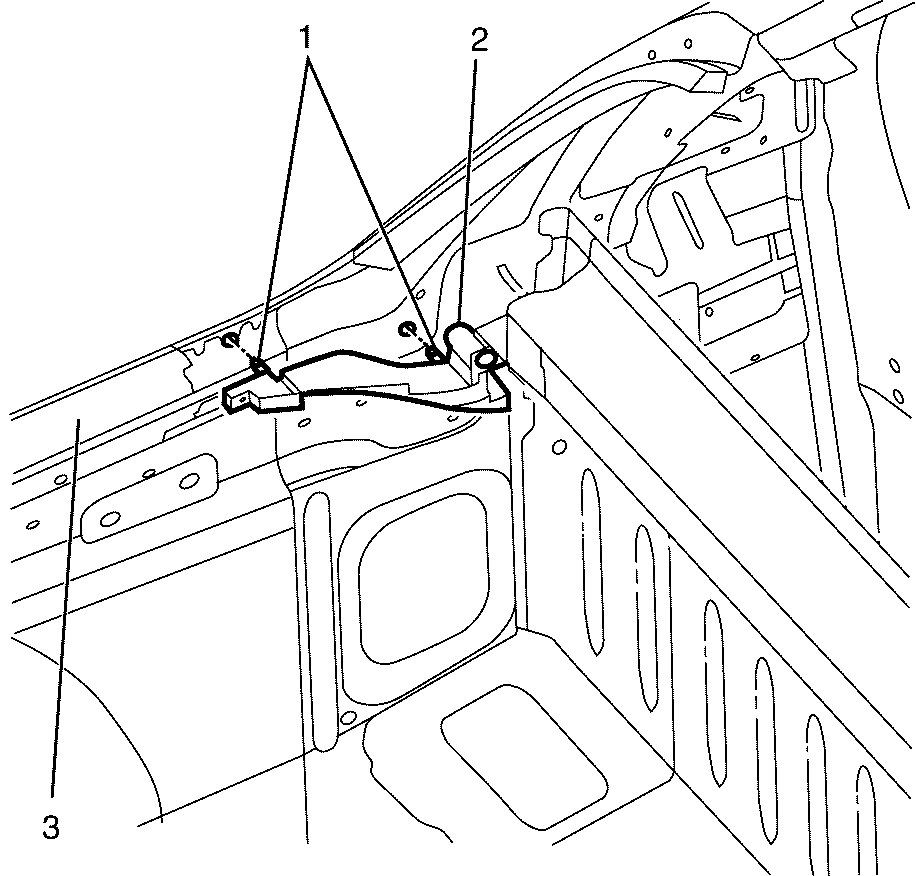 1
2
3