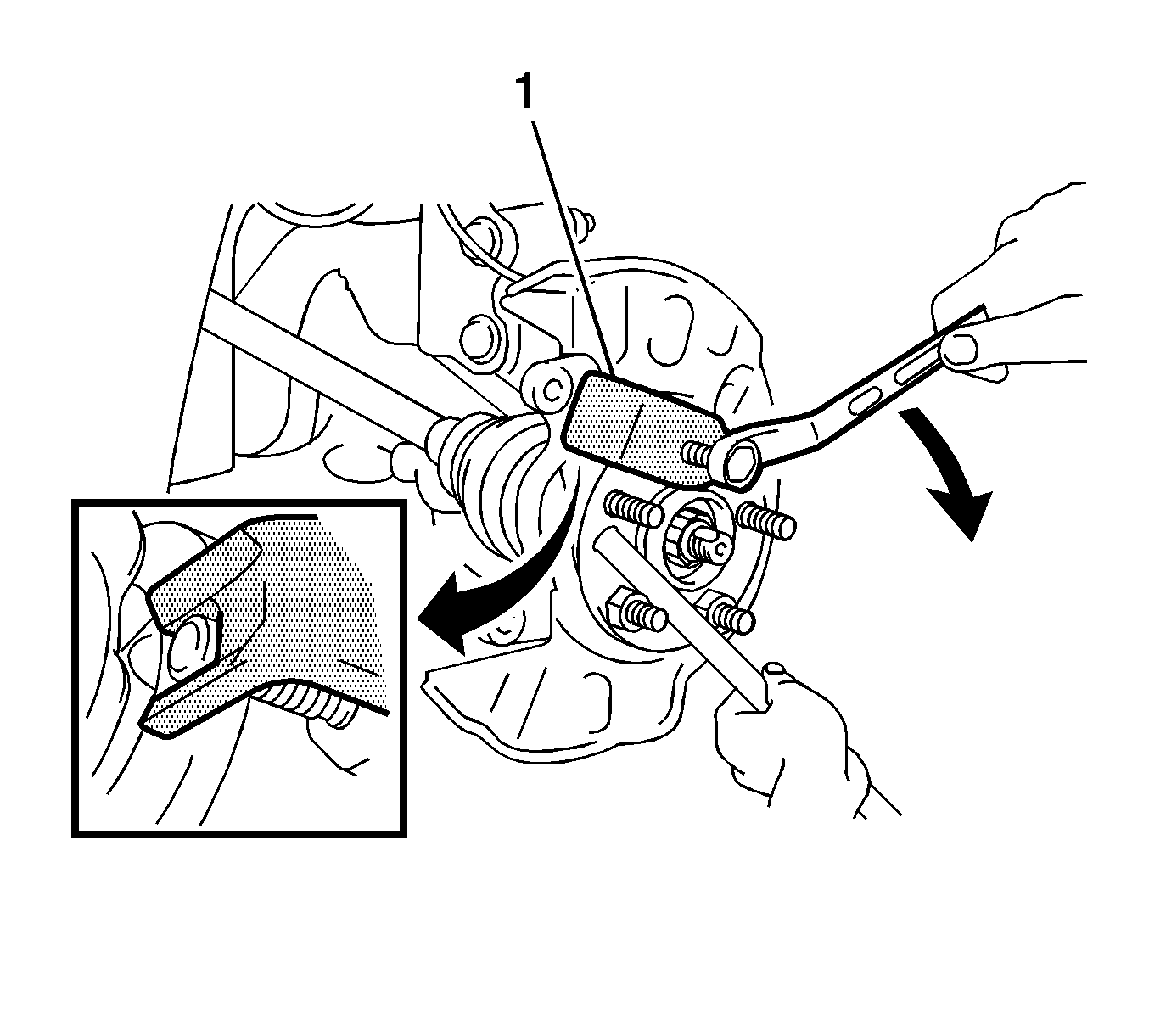 1