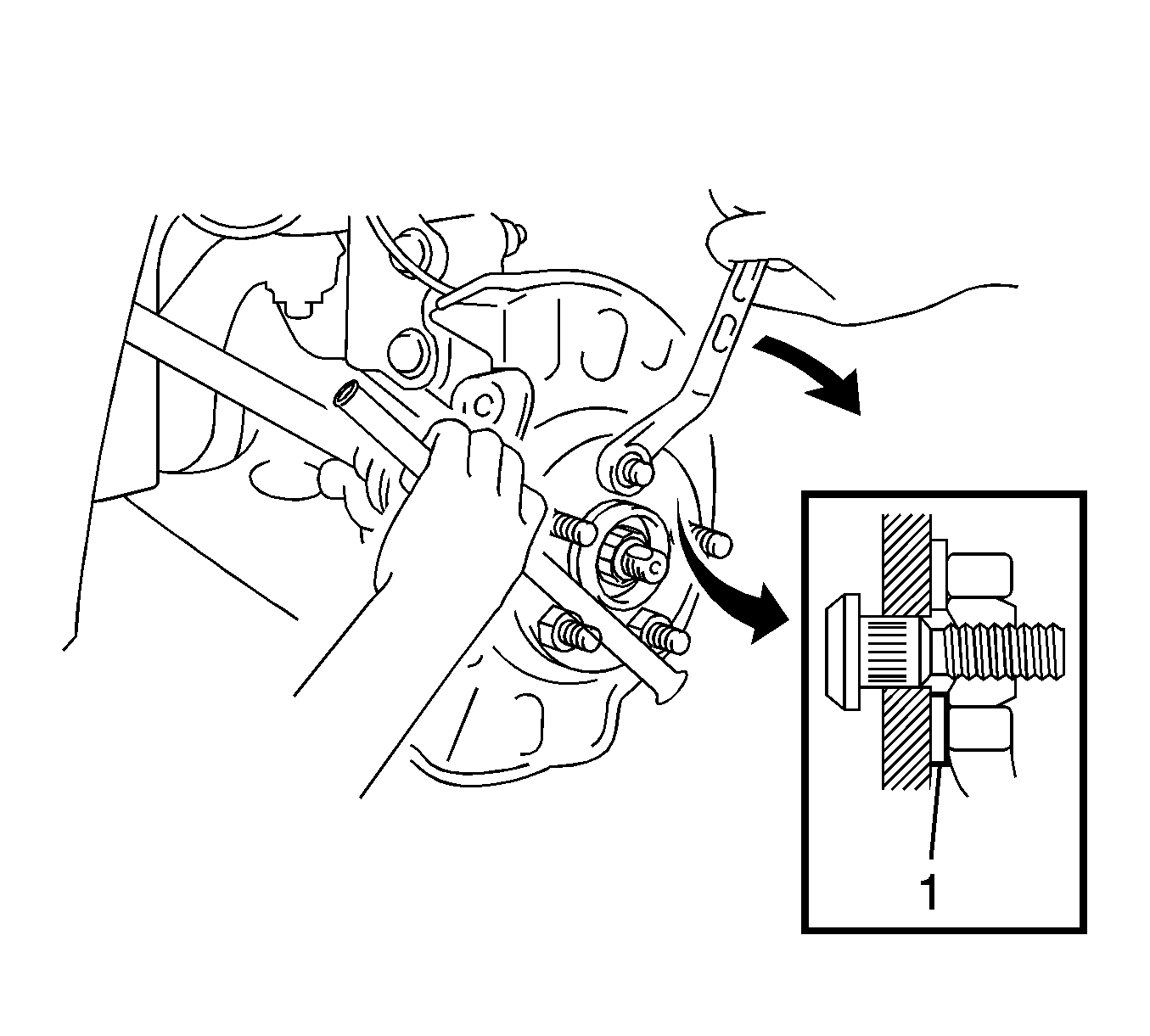 1