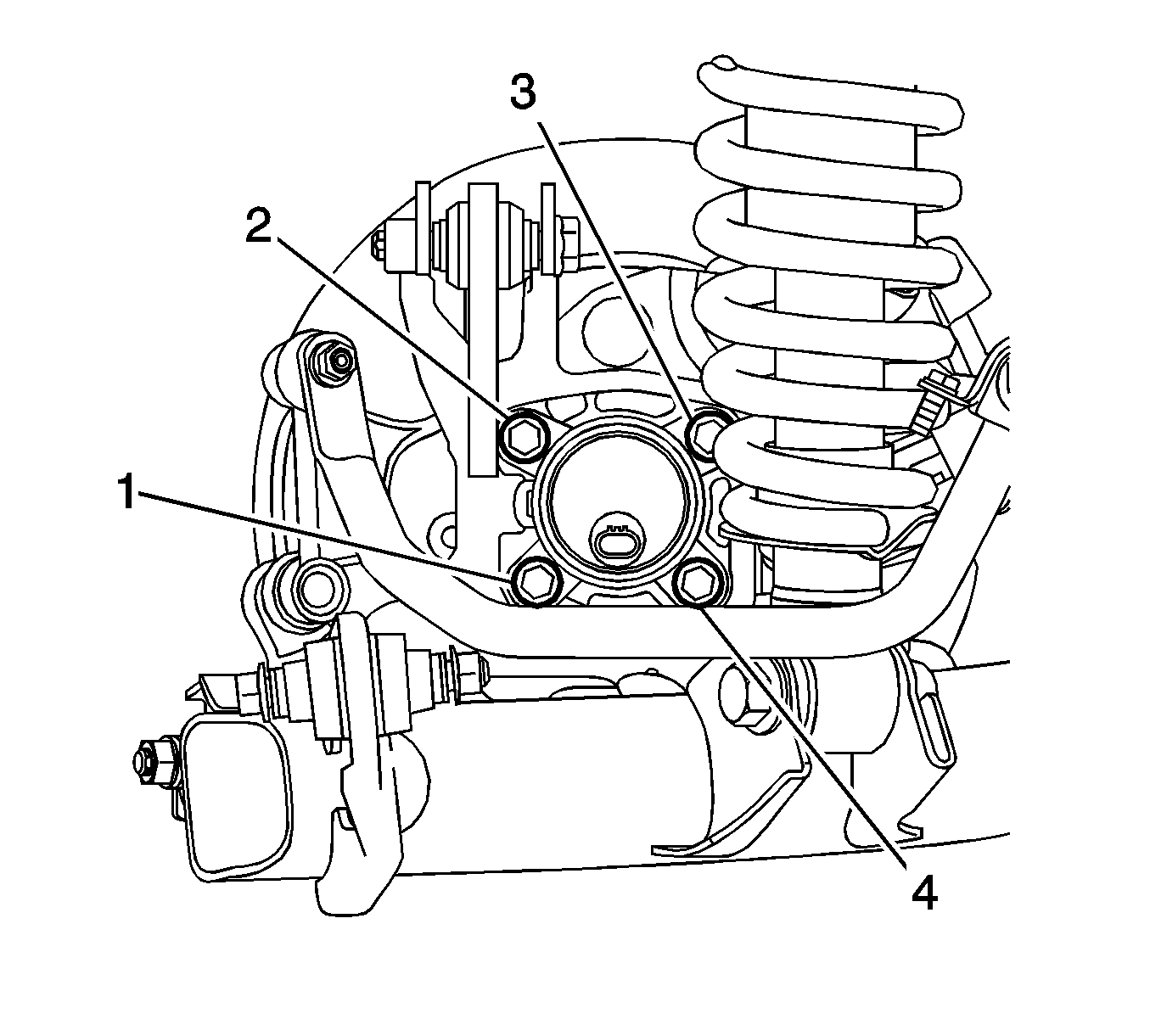 3
2
1
4