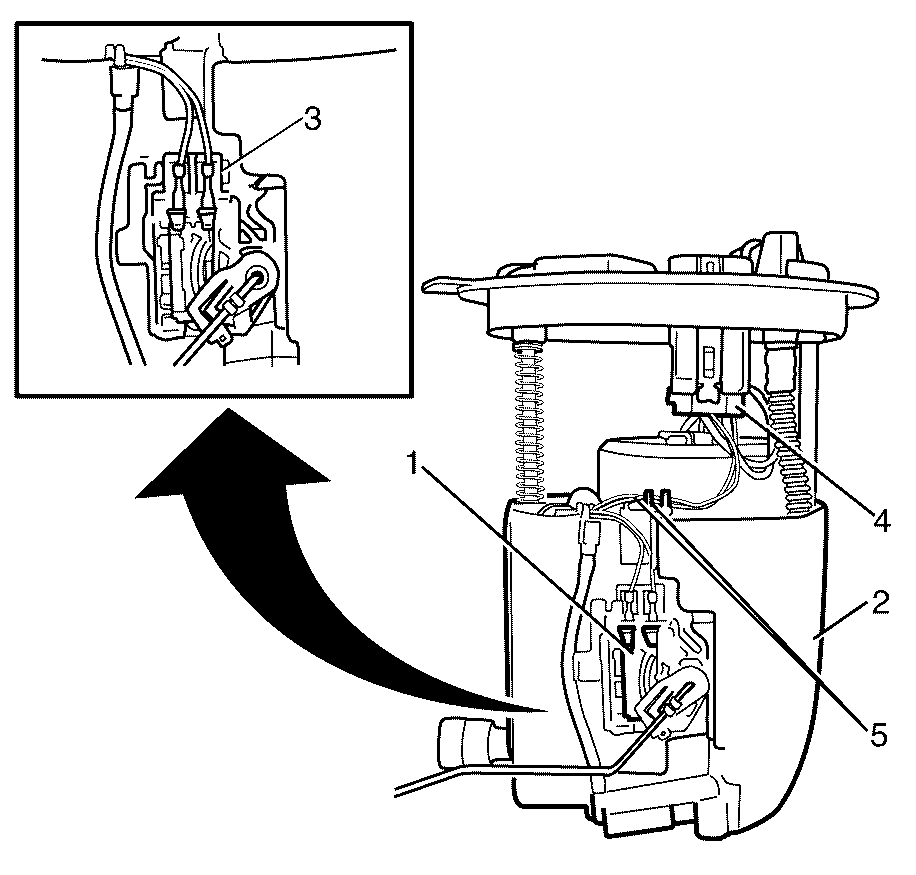 3
1
4
2
5