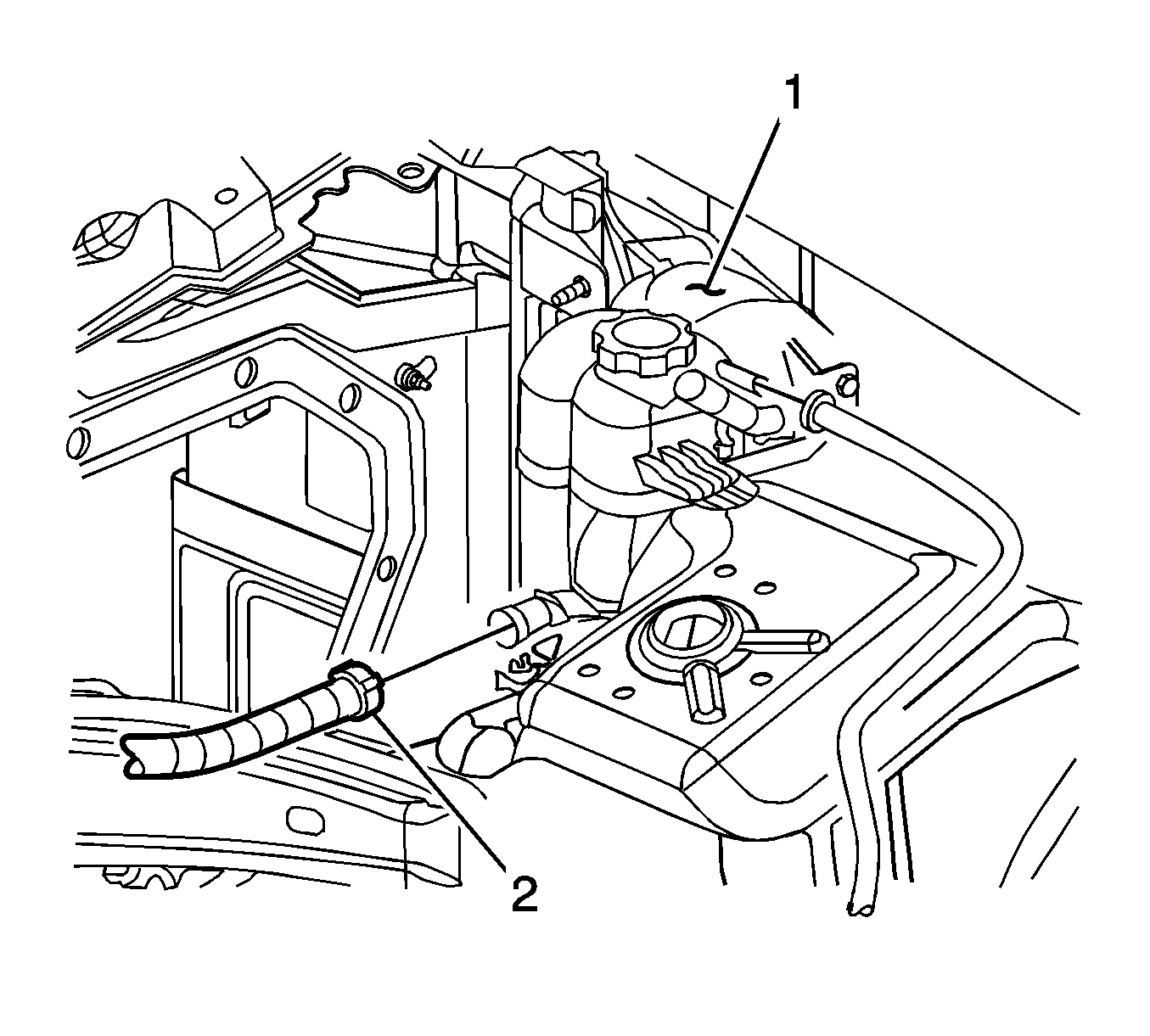 1
2