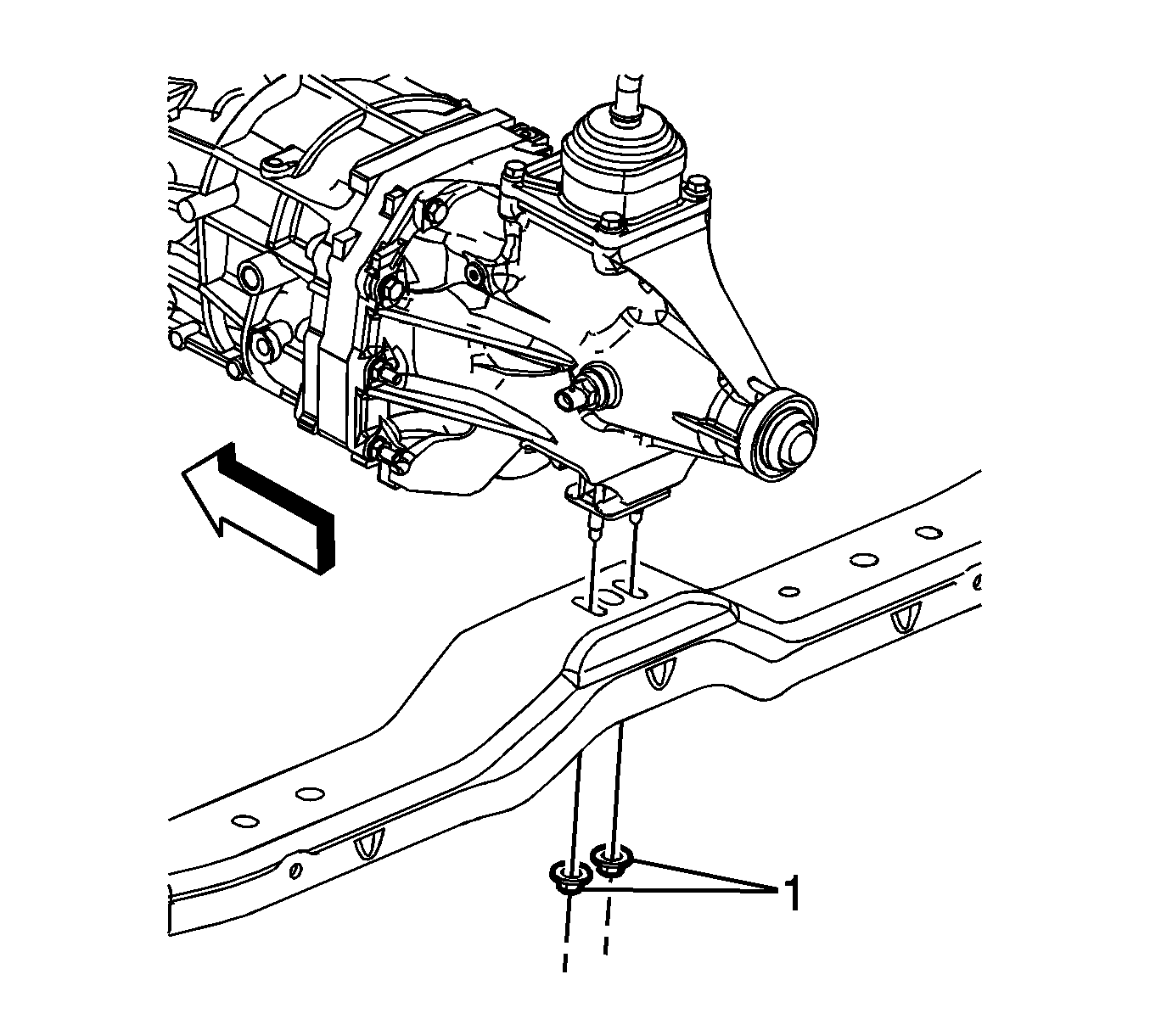 1