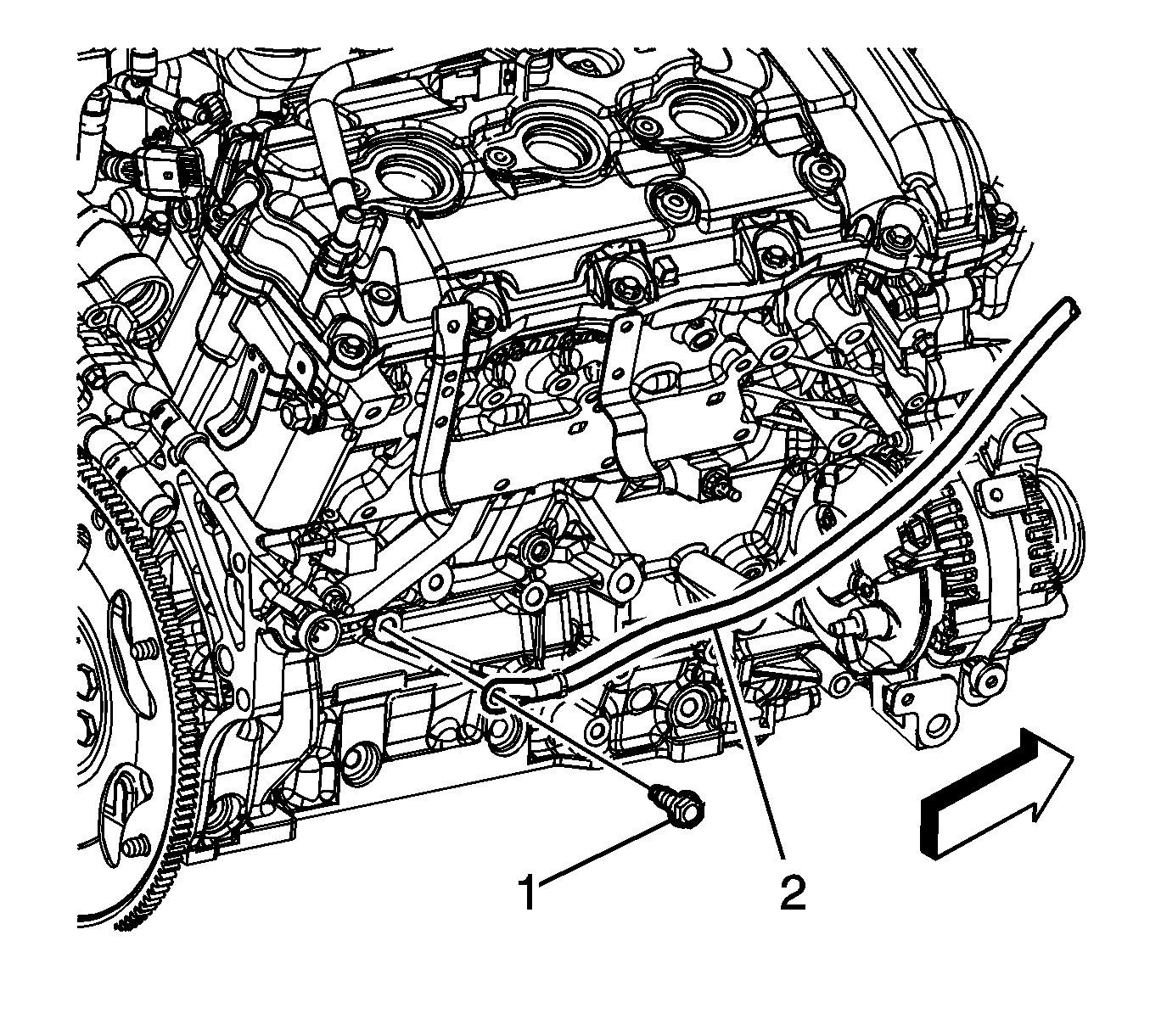 1
2