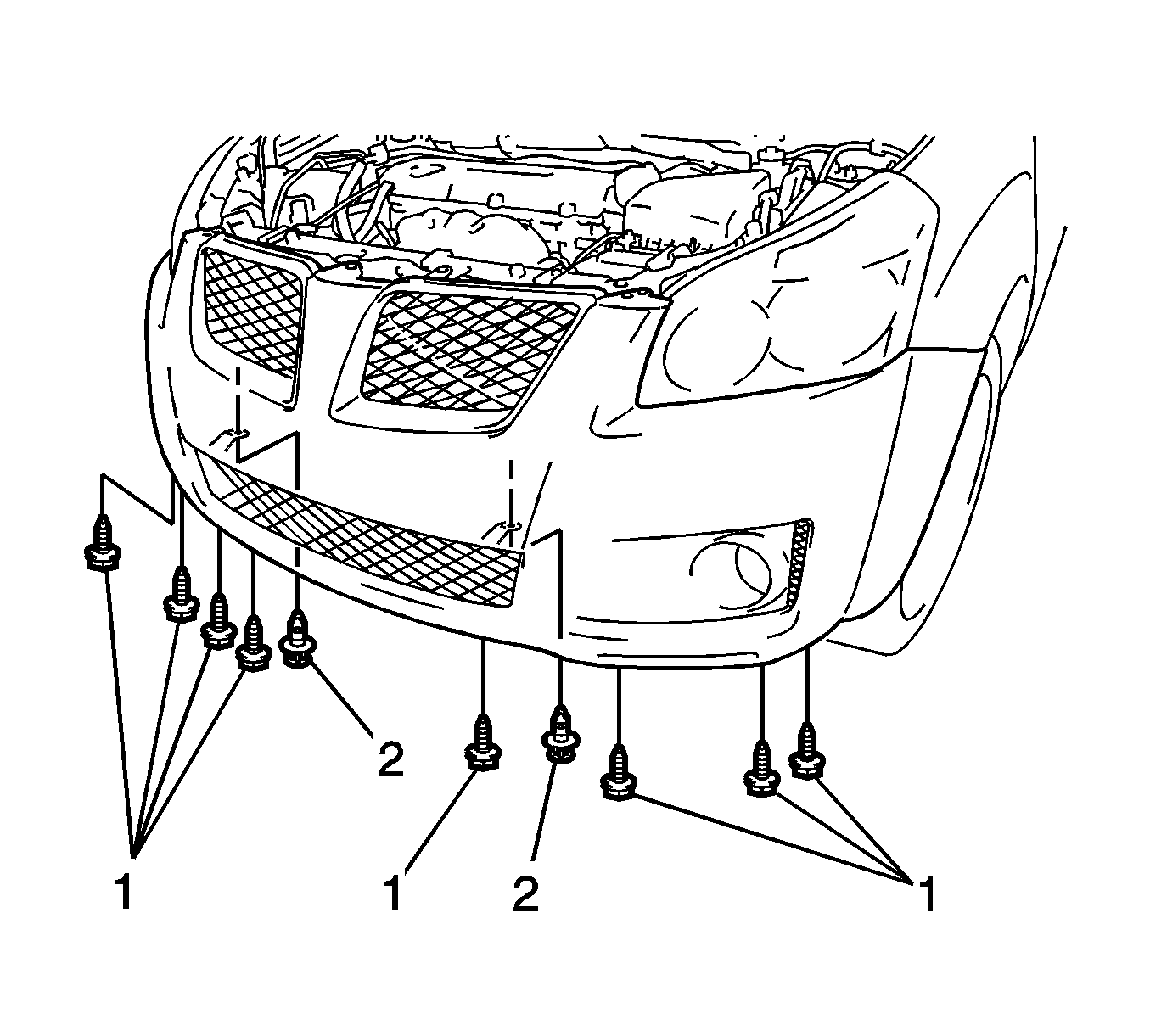 2
1
1
2
1