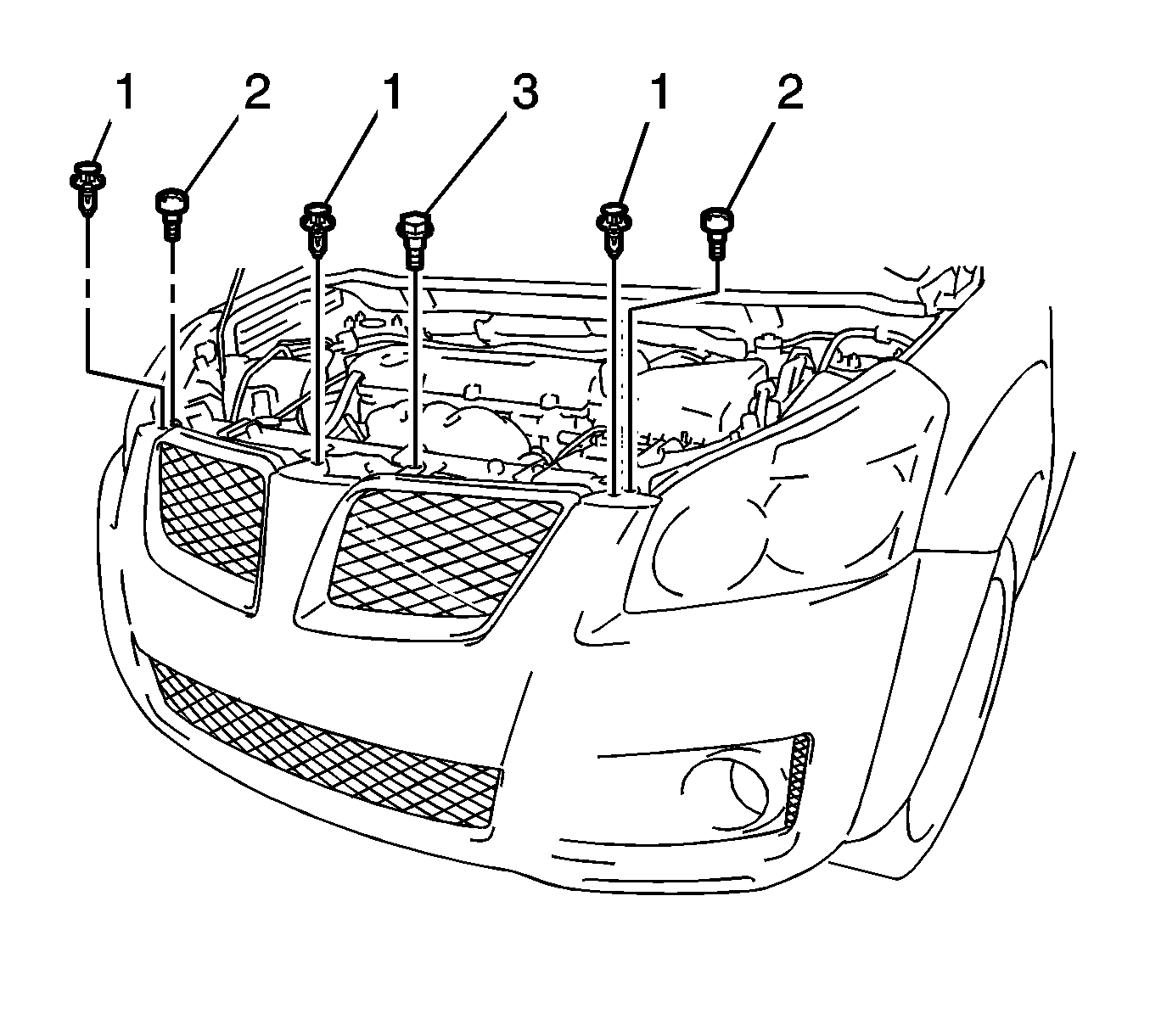 1 2 1 3 1 2