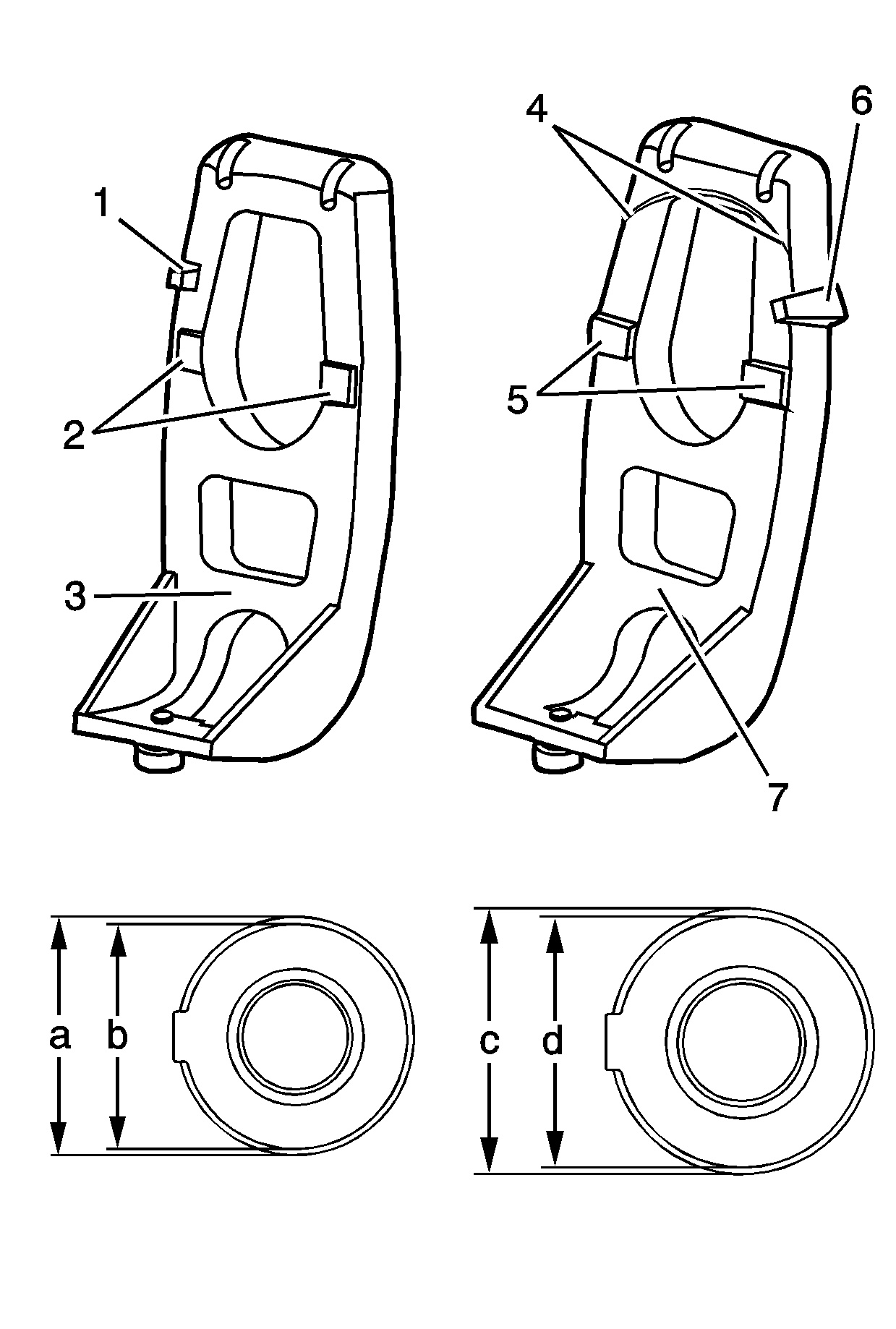 1
2
3
4
6
5
7
a
b
c
d