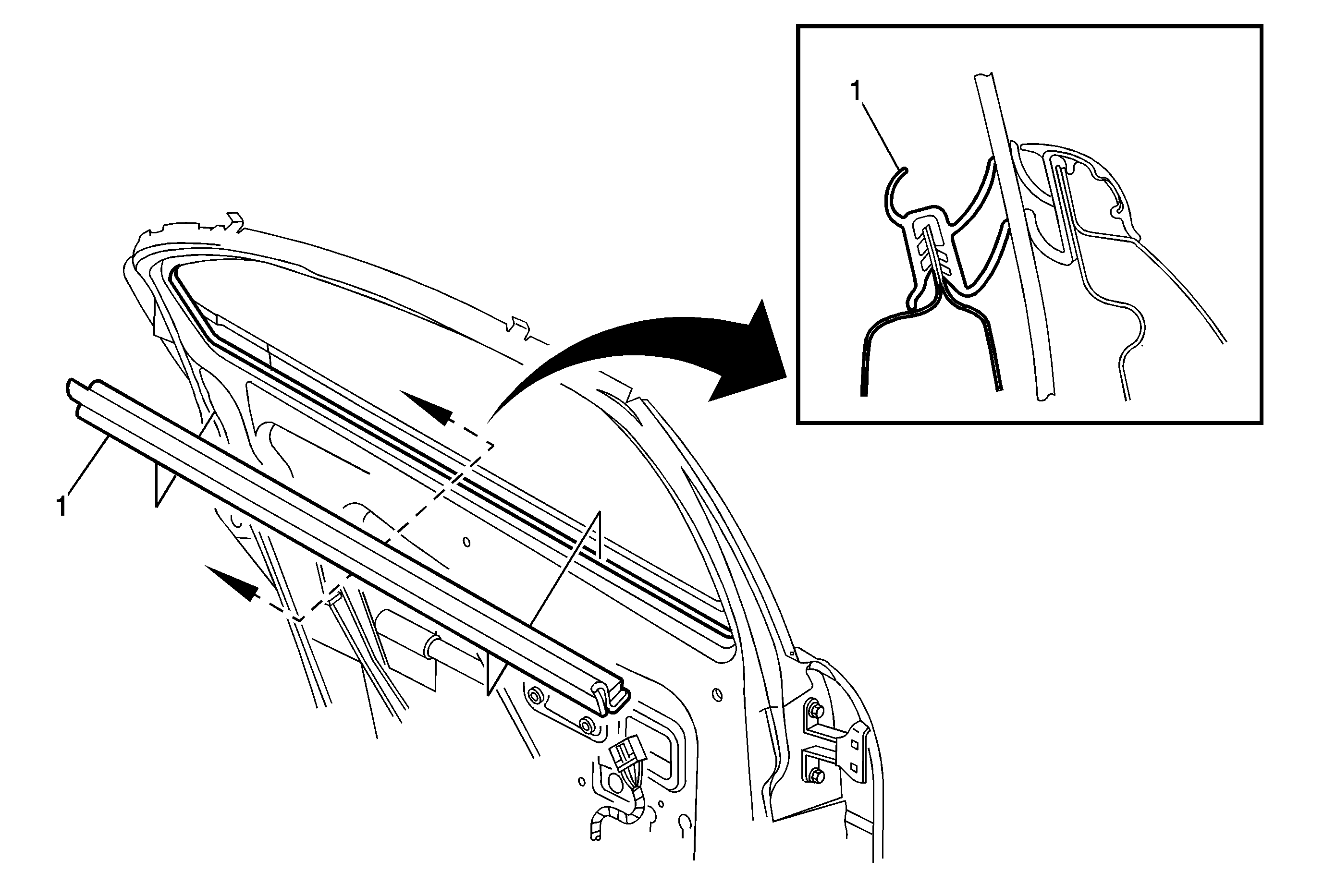 1

1