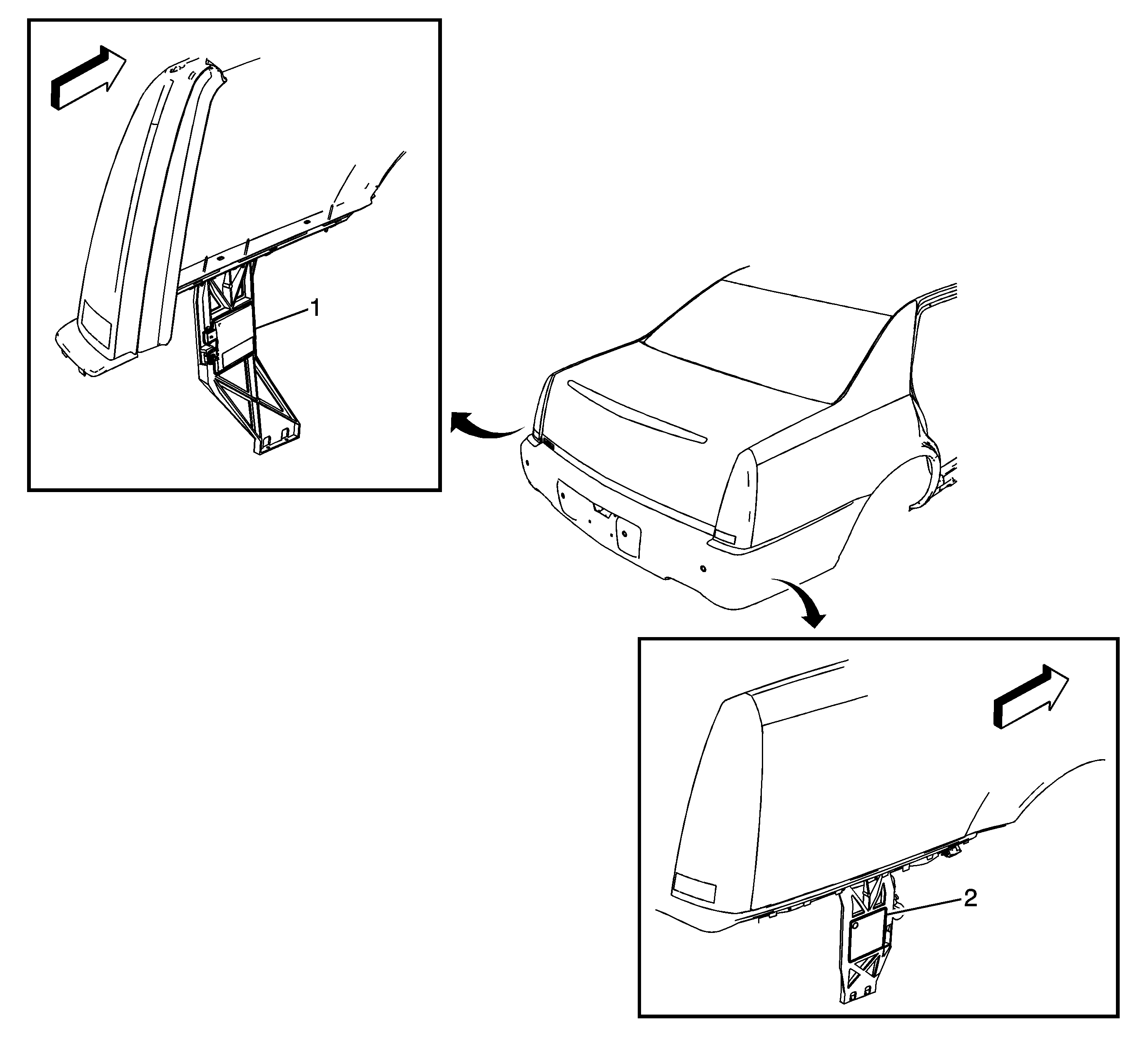 1

2