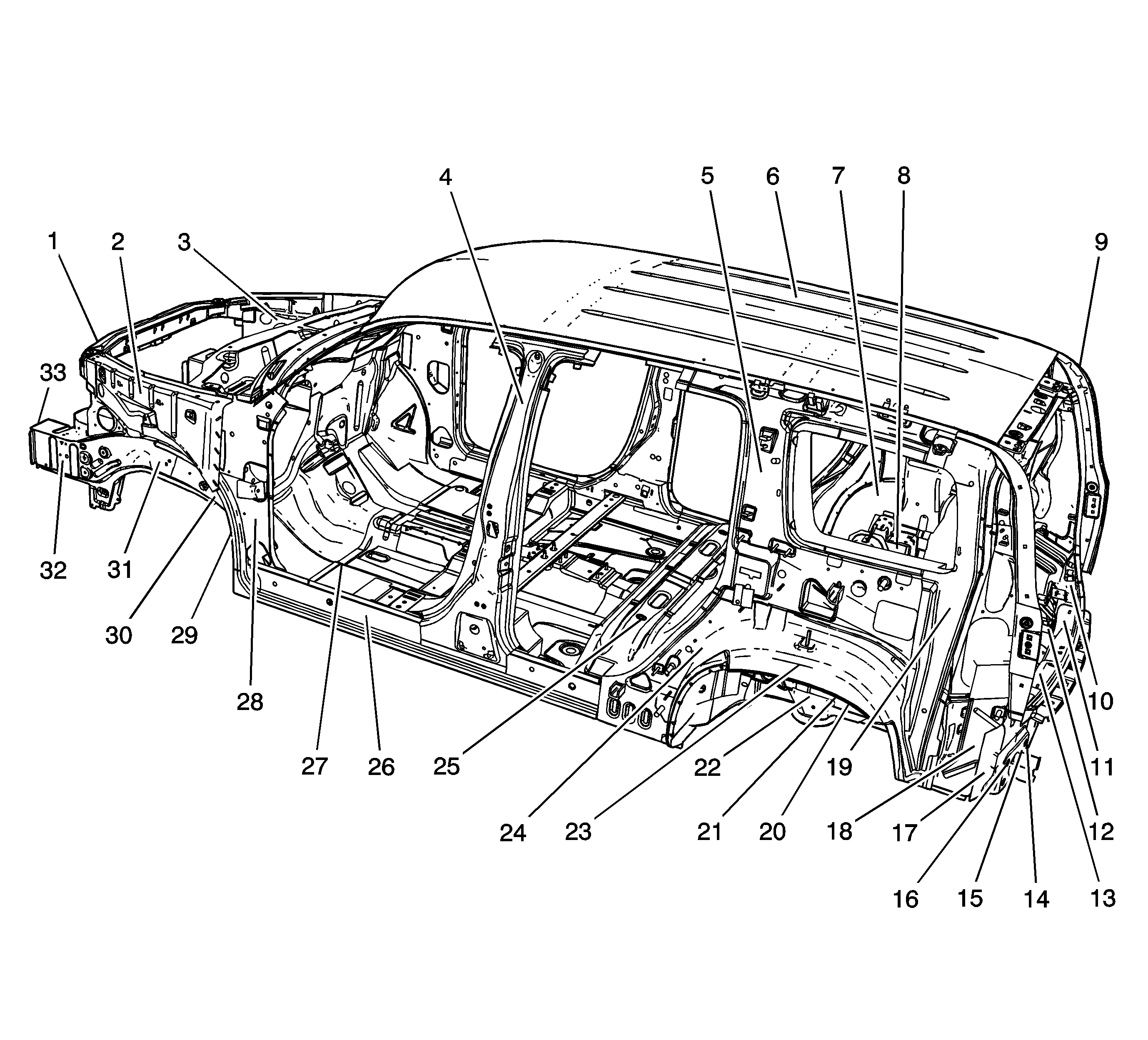 4
5
6
7
8
1
2
3
9
33
32
31
30
29
28
27
26
25
24
23
22
21
20
19
18
17
16
15
14
13
12
11
10