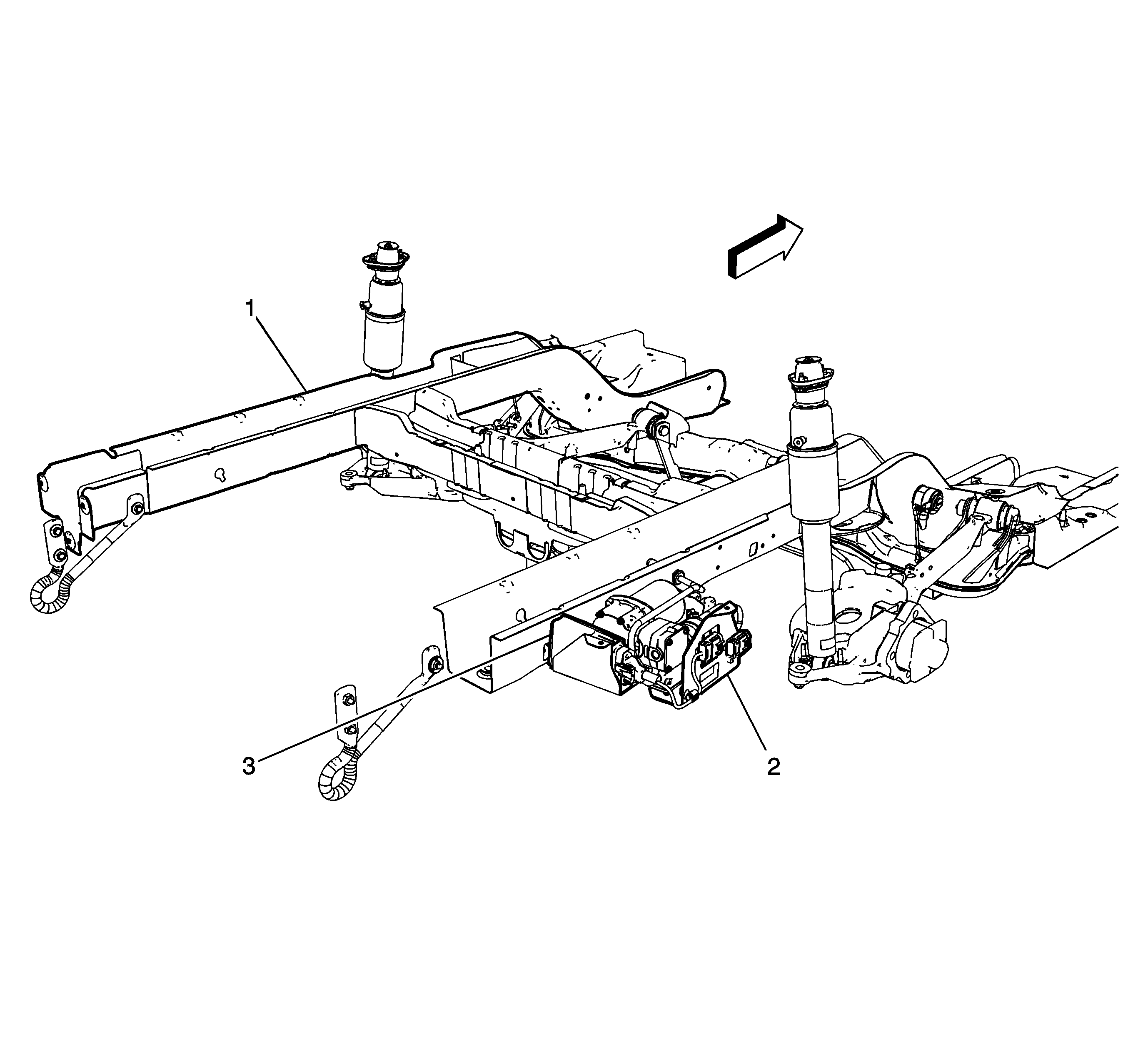 1
3
2